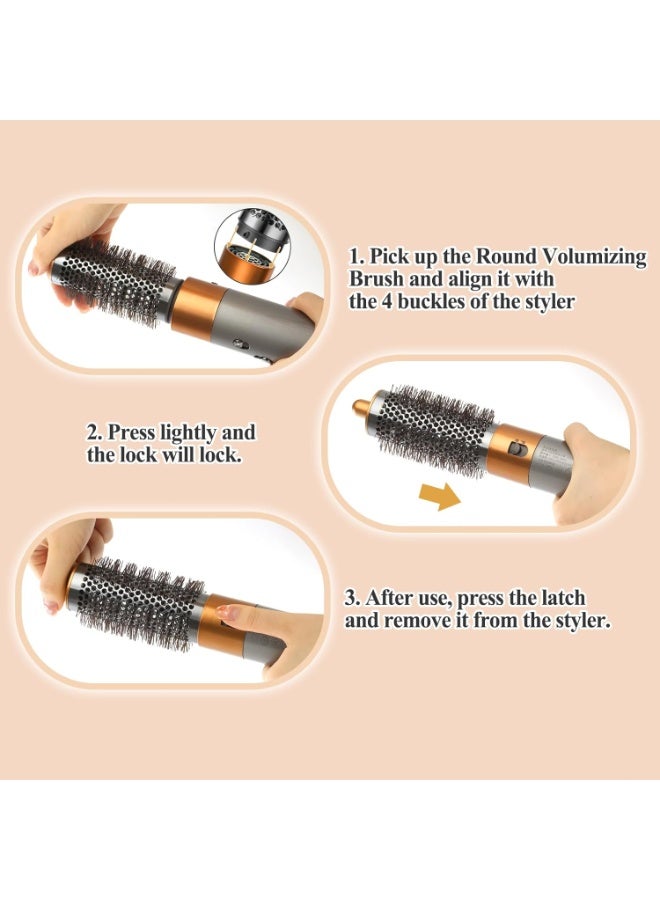 1. Pick up the Round Volumizing Brush and align it with the 4 buckles of the styler

2. Press lightly and the lock will lock.

3. After use, press the latch and remove it from the styler.