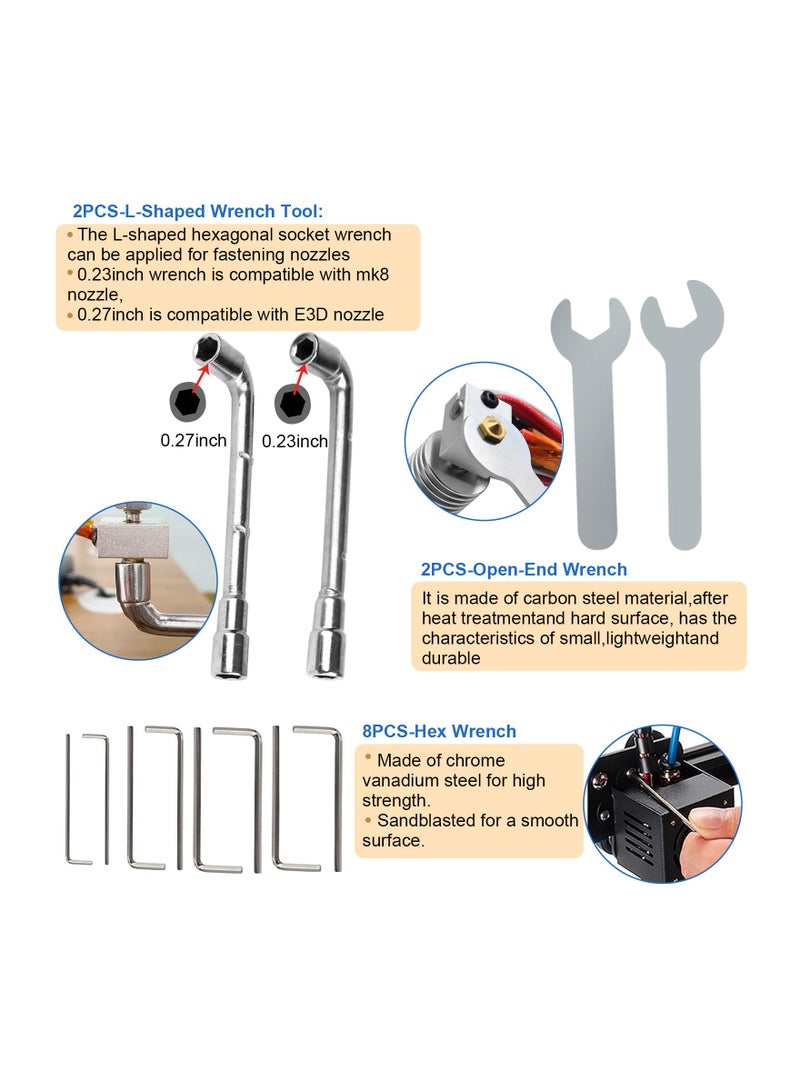 2PCS-L-Shaped Wrench Tool:
• The L-shaped hexagonal socket wrench can be applied for fastening nozzles
• 0.23inch wrench is compatible with mk8 nozzle,
• 0.27inch is compatible with E3D nozzle

0.27inch
0.23inch

2PCS-Open-End Wrench
It is made of carbon steel material,after heat treatmentand hard surface, has the characteristics of small,lightweightand durable

8PCS-Hex Wrench
• Made of chrome vanadium steel for high strength.
• Sandblasted for a smooth surface.