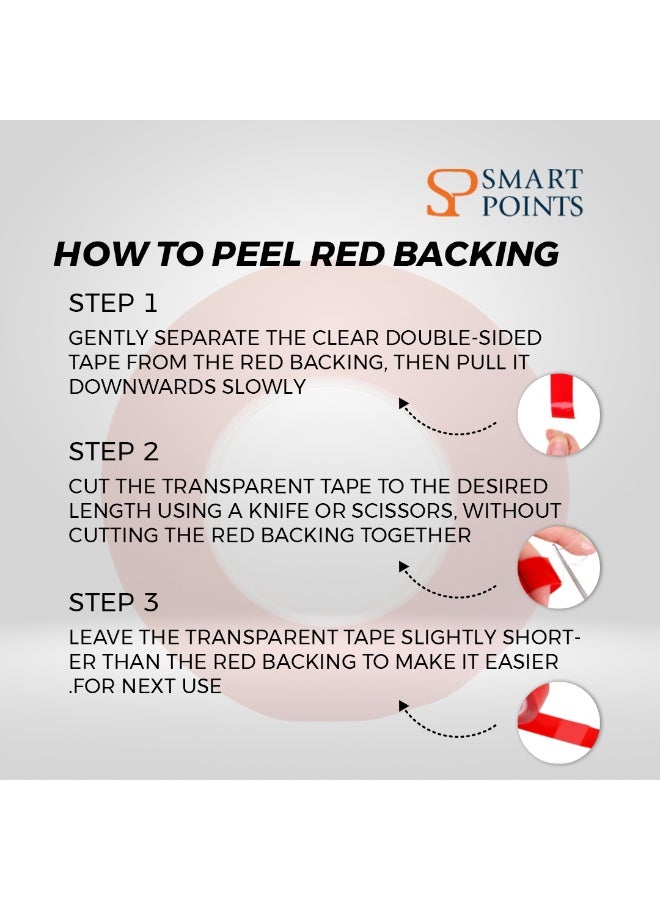 SP SMART POINTS

HOW TO PEEL RED BACKING

STEP 1

GENTLY SEPARATE THE CLEAR DOUBLE-SIDED TAPE FROM THE RED BACKING, THEN PULL IT DOWNWARDS SLOWLY

STEP 2

CUT THE TRANSPARENT TAPE TO THE DESIRED LENGTH USING A KNIFE OR SCISSORS, WITHOUT CUTTING THE RED BACKING TOGETHER

STEP 3

LEAVE THE TRANSPARENT TAPE SLIGHTLY SHORTER THAN THE RED BACKING TO MAKE IT EASIER .FOR NEXT USE