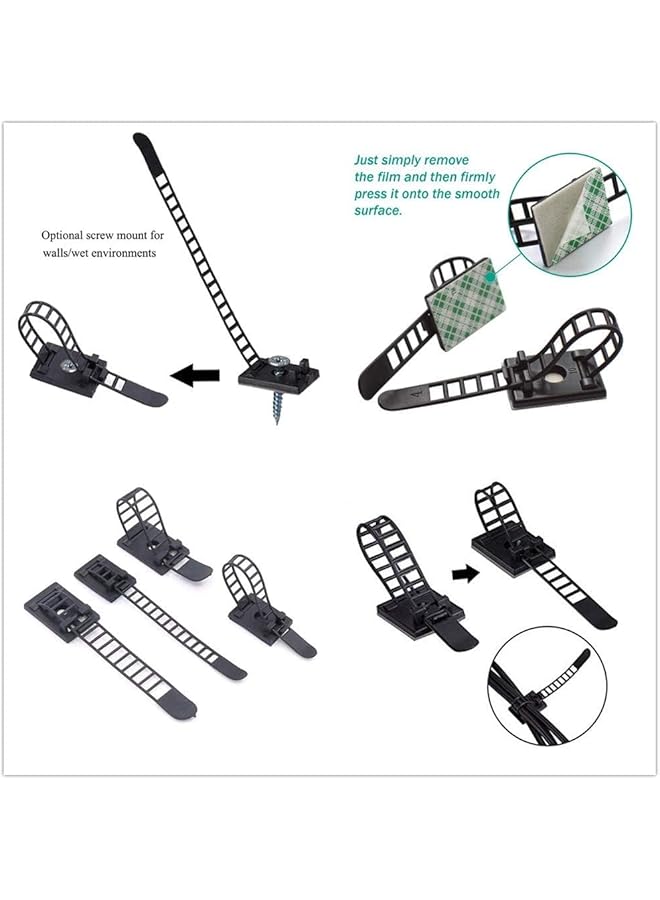 Optional screw mount for walls/wet environments

Just simply remove the film and then firmly press it onto the smooth surface.