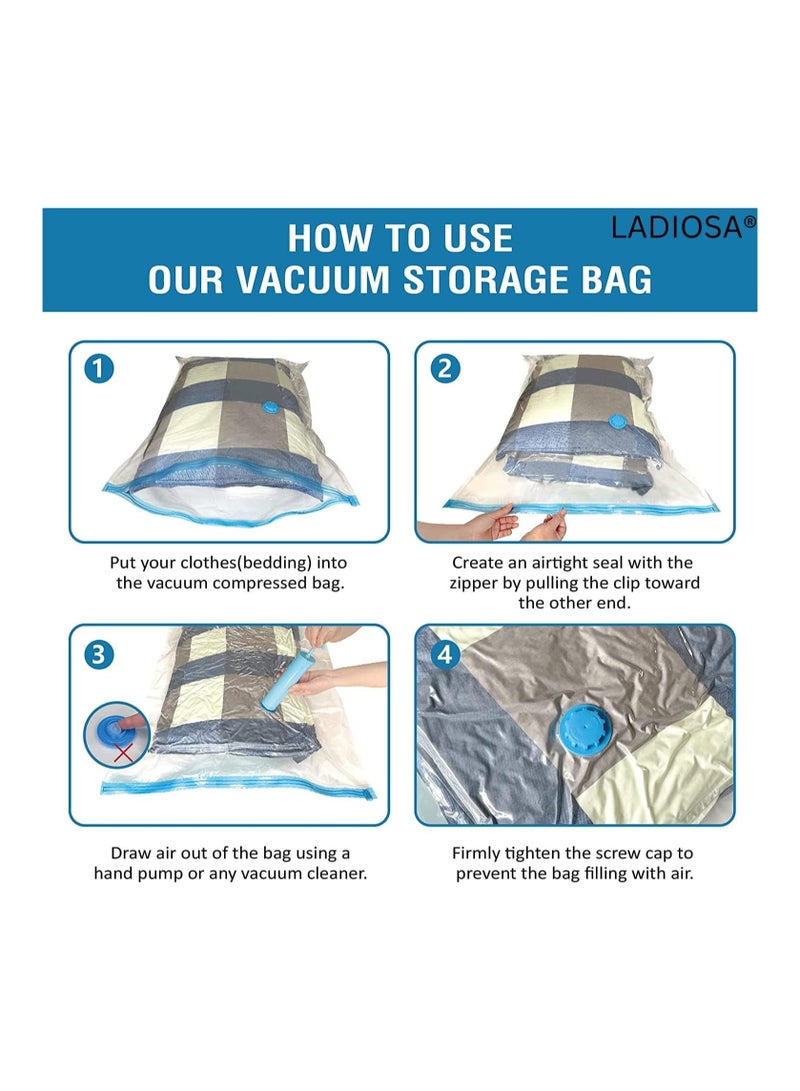 HOW TO USE
OUR VACUUM STORAGE BAG

LADIOSA®

1

Put your clothes(bedding) into the vacuum compressed bag.

2

Create an airtight seal with the zipper by pulling the clip toward the other end.

3

Draw air out of the bag using a hand pump or any vacuum cleaner.

4

Firmly tighten the screw cap to prevent the bag filling with air.