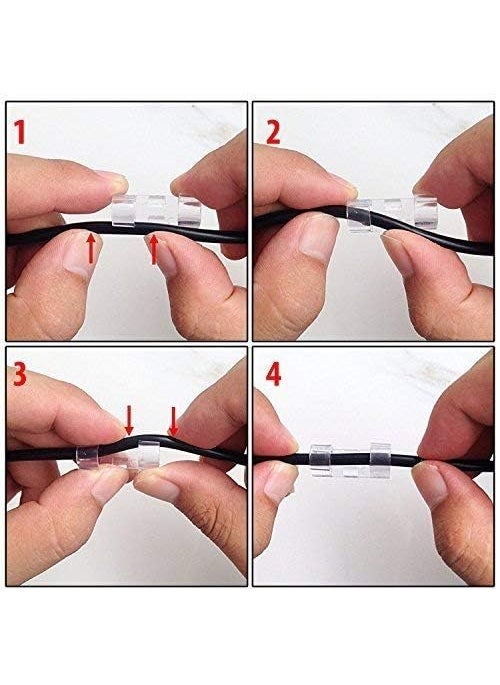 1

2

3

4