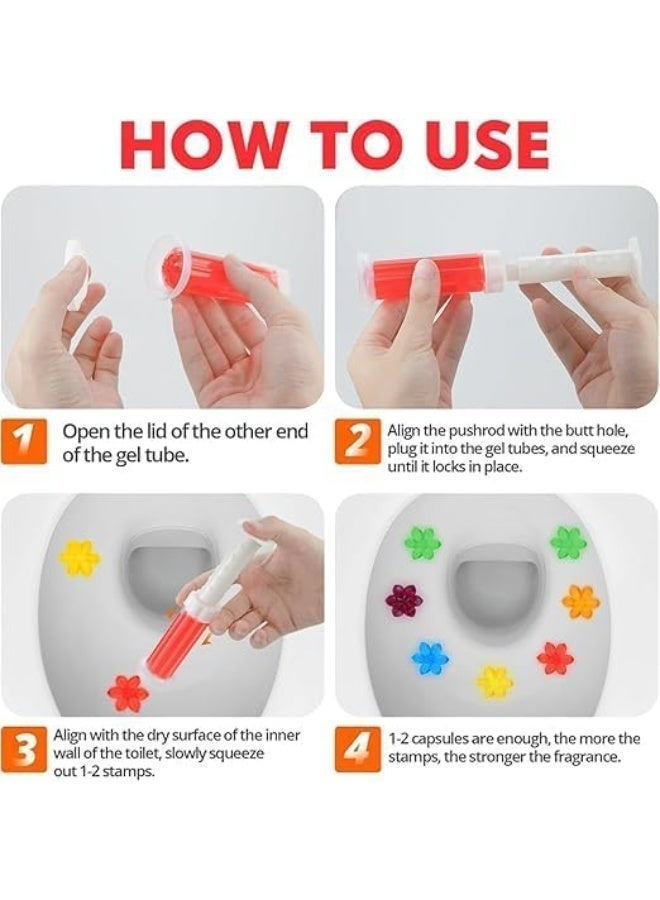 HOW TO USE

1 Open the lid of the other end of the gel tube.

2 Align the pushrod with the butt hole, plug it into the gel tubes, and squeeze until it locks in place.

3 Align with the dry surface of the inner wall of the toilet, slowly squeeze out 1-2 stamps.

4 1-2 capsules are enough, the more the stamps, the stronger the fragrance.