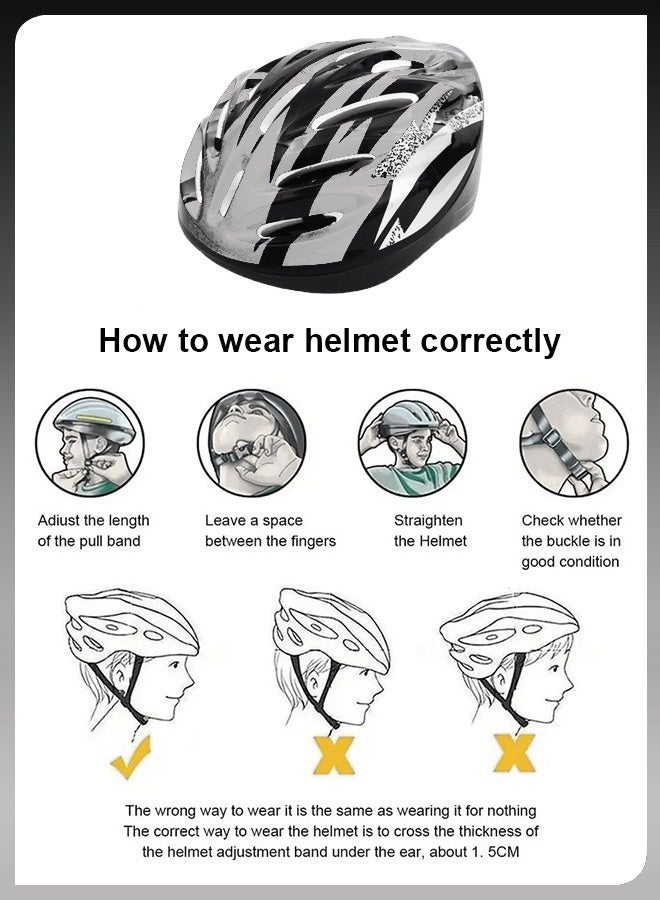 How to wear helmet correctly

Adiust the length of the pull band

Leave a space between the fingers

Straighten the Helmet

Check whether the buckle is in good condition

The wrong way to wear it is the same as wearing it for nothing
The correct way to wear the helmet is to cross the thickness of the helmet adjustment band under the ear, about 1. 5CM