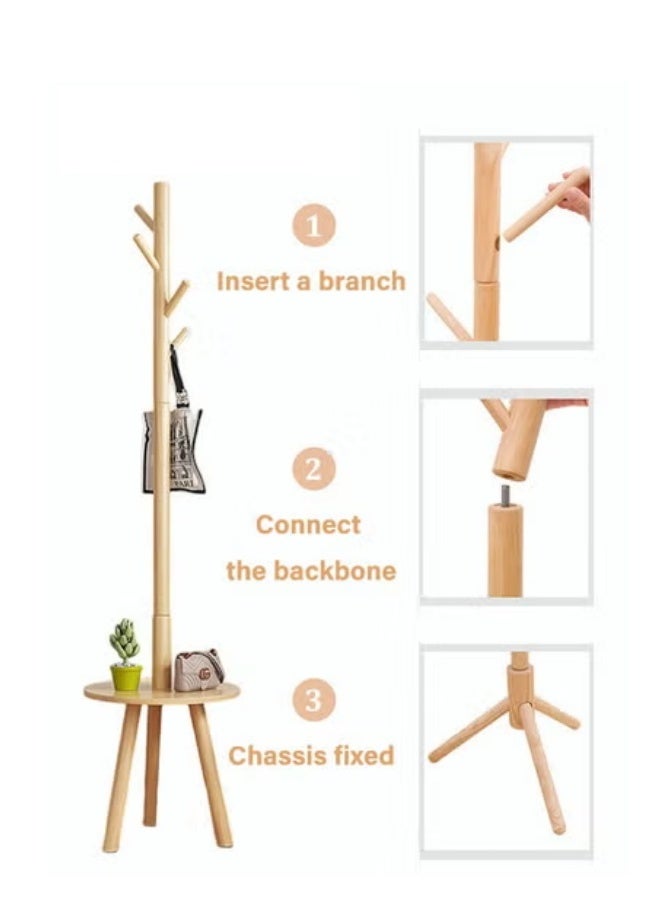 1
Insert a branch

2
Connect the backbone

3
Chassis fixed