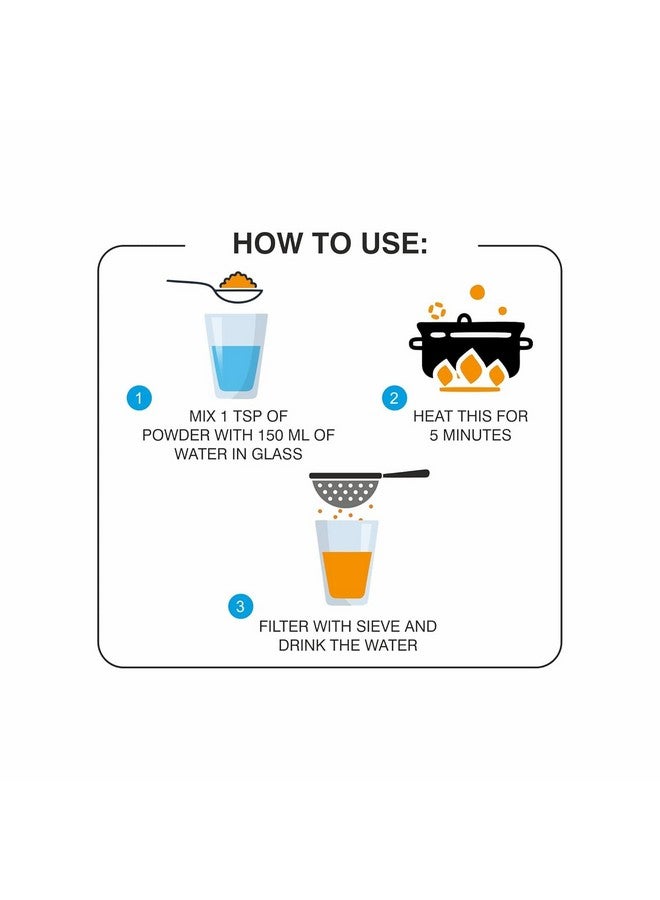 HOW TO USE:

1
MIX 1 TSP OF POWDER WITH 150 ML OF WATER IN GLASS

2
HEAT THIS FOR 5 MINUTES

3
FILTER WITH SIEVE AND DRINK THE WATER