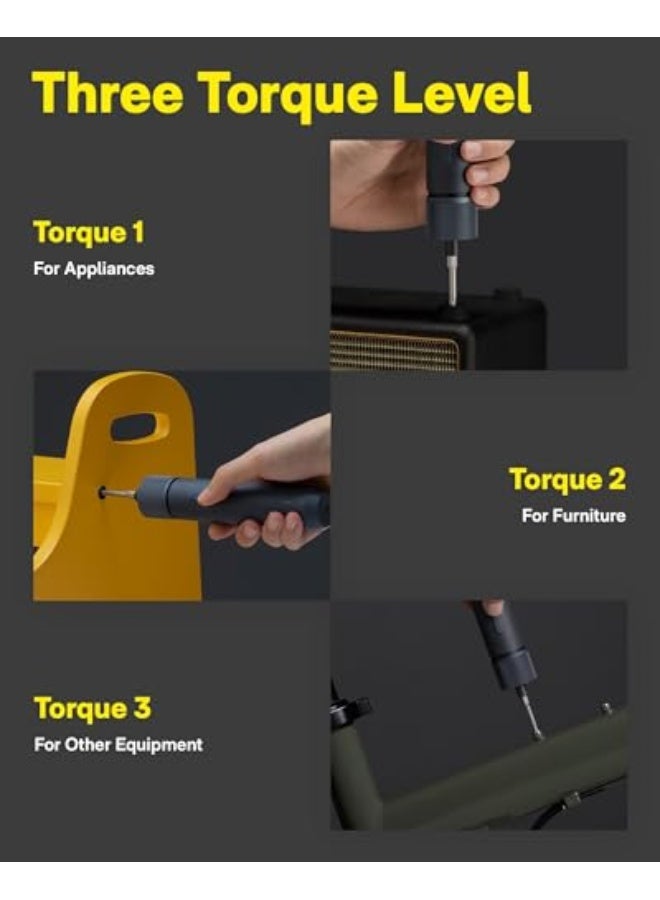 Three Torque Level

Torque 1
For Appliances

Torque 2
For Furniture

Torque 3
For Other Equipment