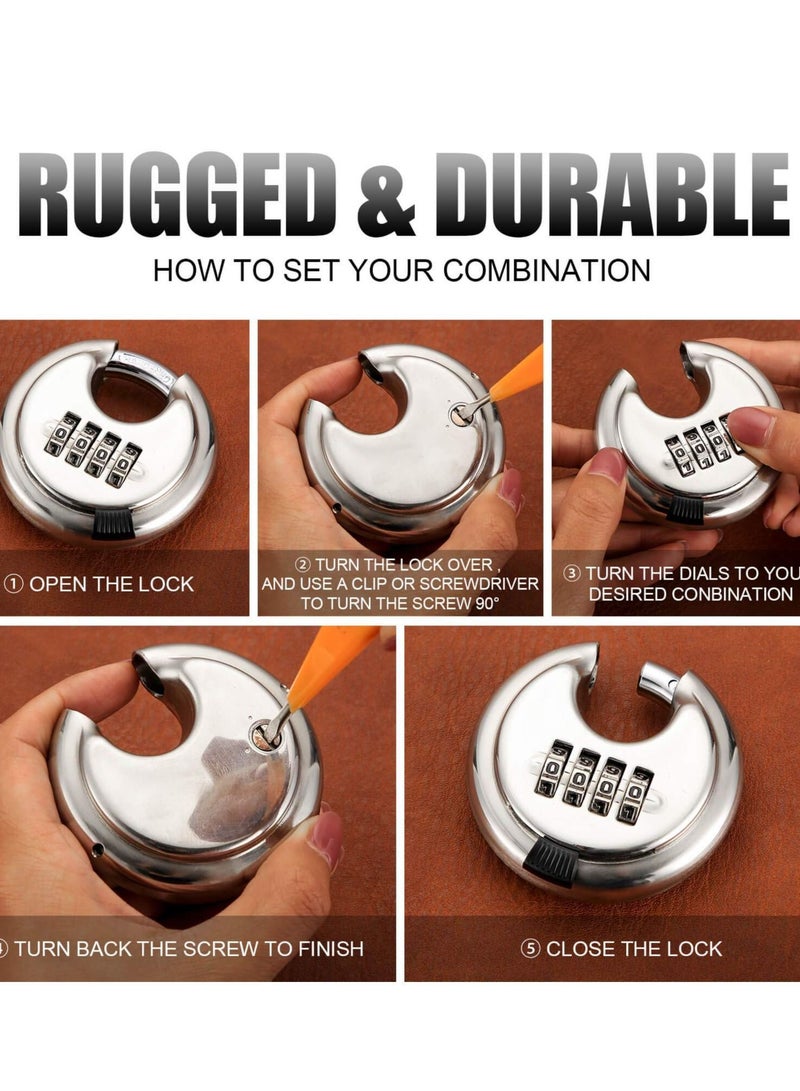 RUGGED & DURABLE

HOW TO SET YOUR COMBINATION

① OPEN THE LOCK

② TURN THE LOCK OVER , AND USE A CLIP OR SCREWDRIVER TO TURN THE SCREW 90°

③ TURN THE DIALS TO YOU DESIRED CONBINATION

④ TURN BACK THE SCREW TO FINISH

⑤ CLOSE THE LOCK