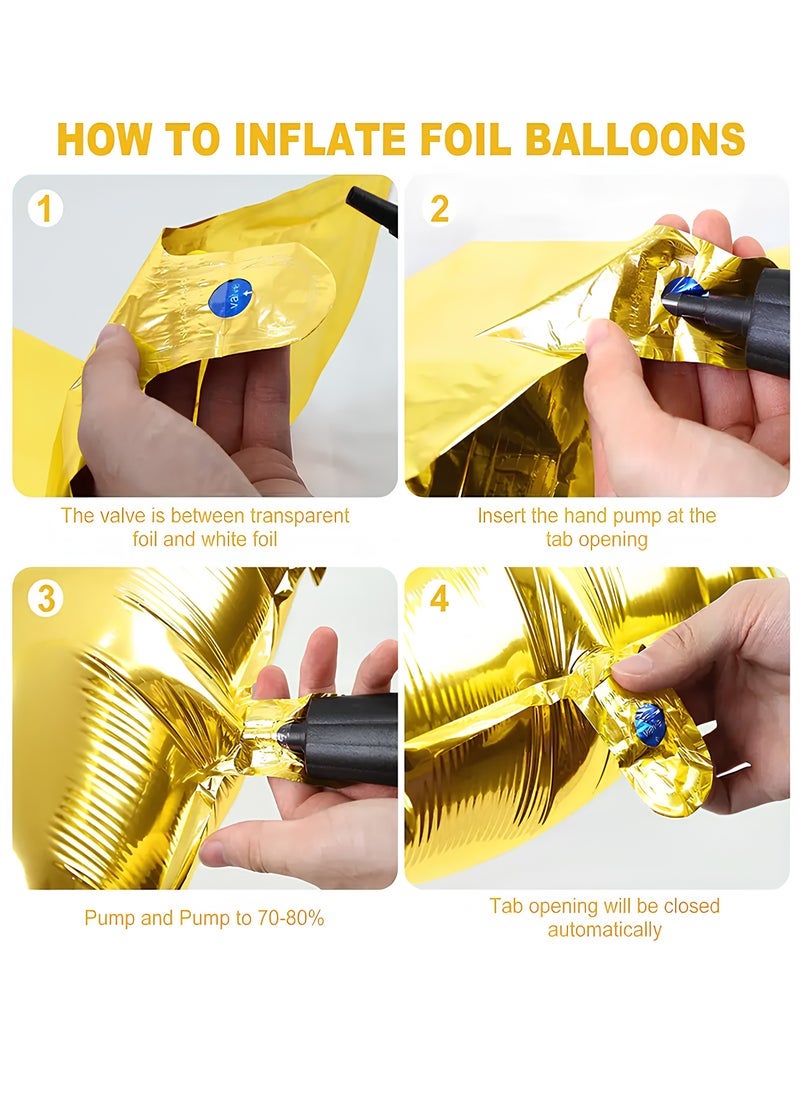 HOW TO INFLATE FOIL BALLOONS

1

The valve is between transparent foil and white foil

2

Insert the hand pump at the tab opening

3

Pump and Pump to 70-80%

4

Tab opening will be closed automatically