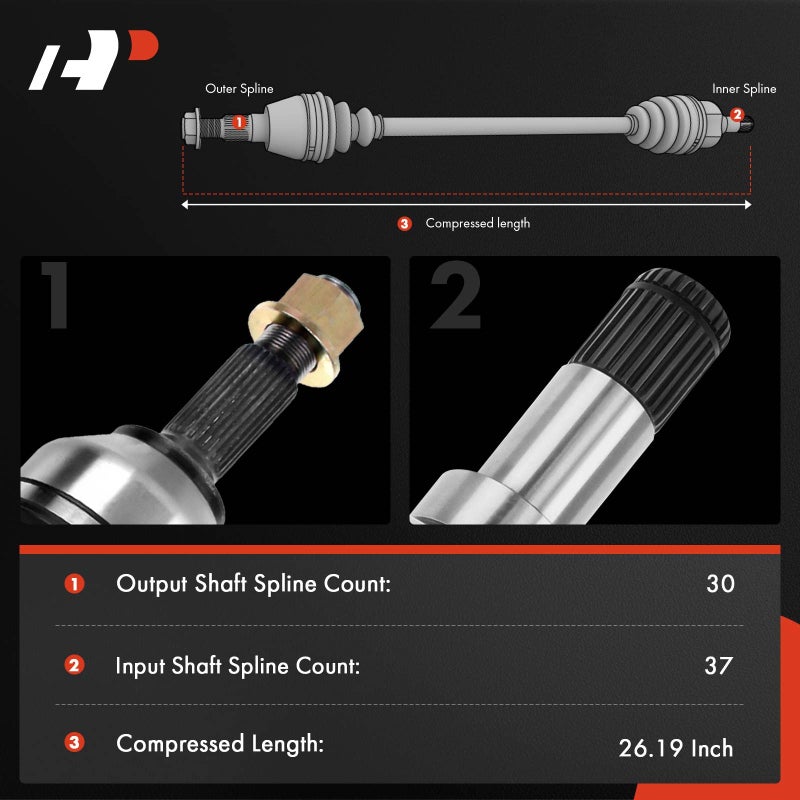 Outer Spline
1
Inner Spline
2
3 Compressed length

1

2

| | | |
|---|---|---|
| 1 | Output Shaft Spline Count: | 30 |
| 2 | Input Shaft Spline Count: | 37 |
| 3 | Compressed Length: | 26.19 Inch |