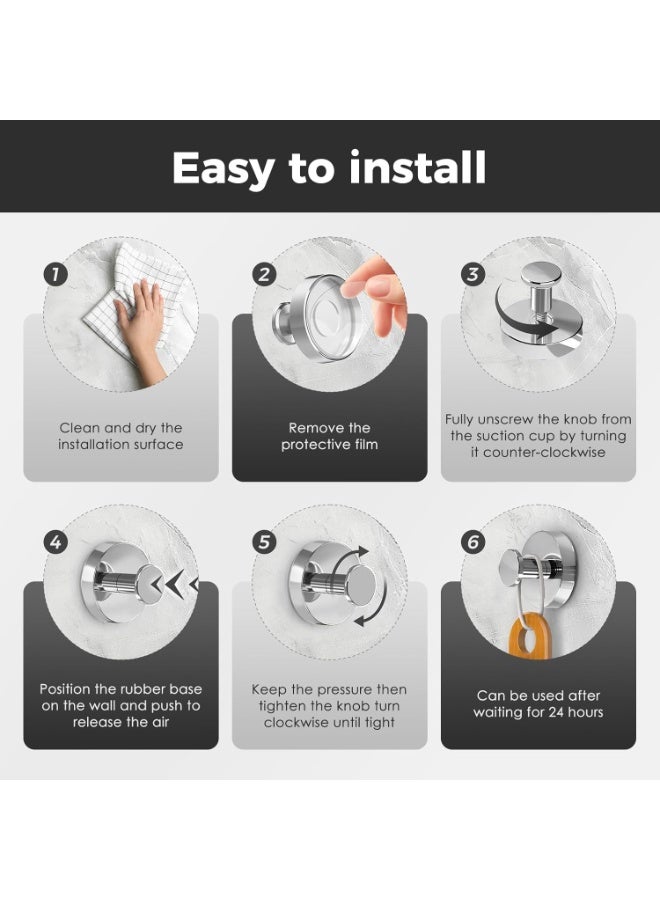 Easy to install

1

Clean and dry the installation surface

2

Remove the protective film

3

Fully unscrew the knob from the suction cup by turning it counter-clockwise

4

Position the rubber base on the wall and push to release the air

5

Keep the pressure then tighten the knob turn clockwise until tight

6

Can be used after waiting for 24 hours