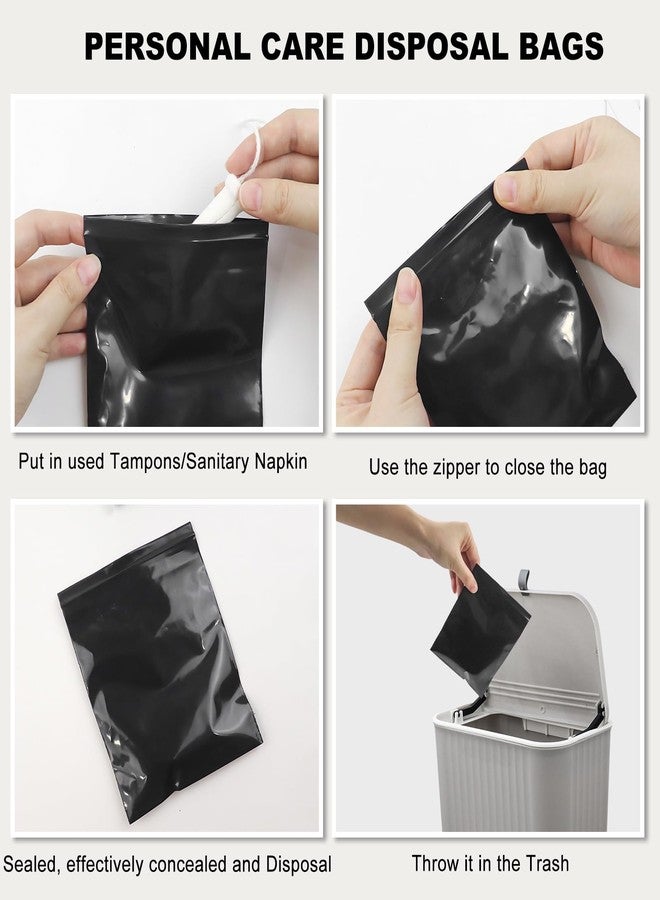 PERSONAL CARE DISPOSAL BAGS

Put in used Tampons/Sanitary Napkin

Use the zipper to close the bag

Sealed, effectively concealed and Disposal

Throw it in the Trash