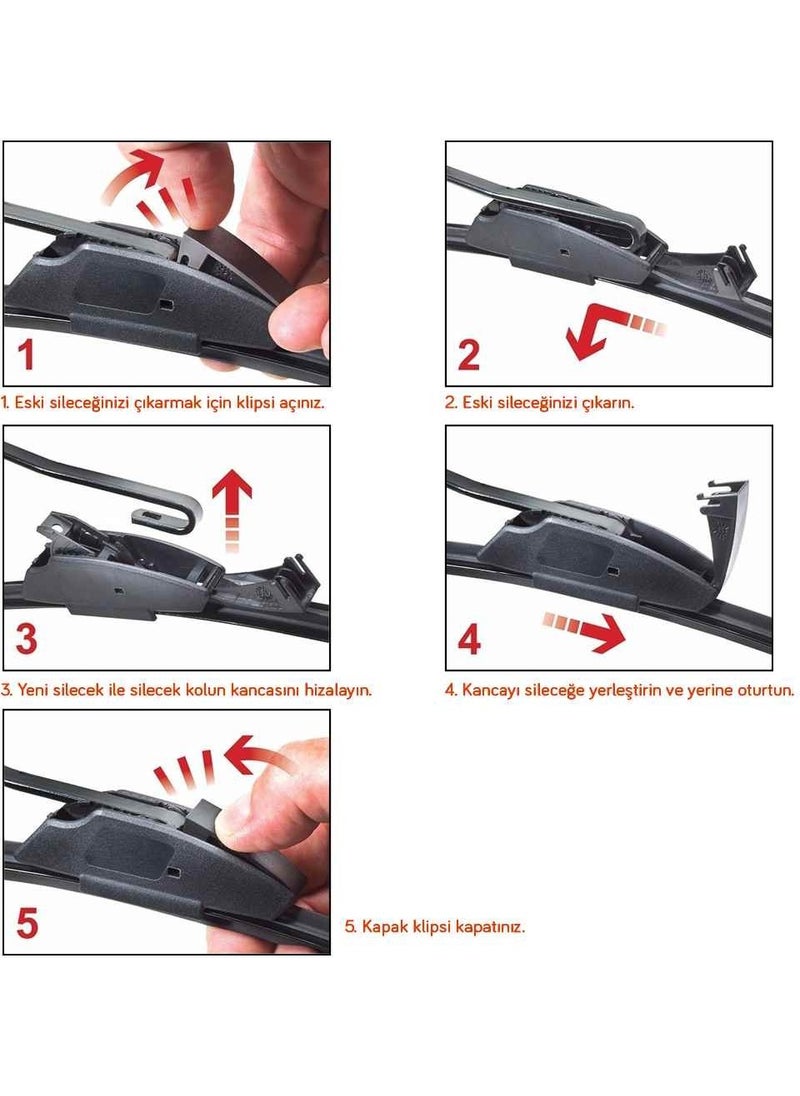 1

1. Eski sileceğinizi çıkarmak için klipsi açınız.

2

2. Eski sileceğinizi çıkarın.

3

3. Yeni silecek ile silecek kolun kancasını hizalayın.

4

4. Kancayı sileceğe yerleştirin ve yerine oturtun.

5

5. Kapak klipsi kapatınız.