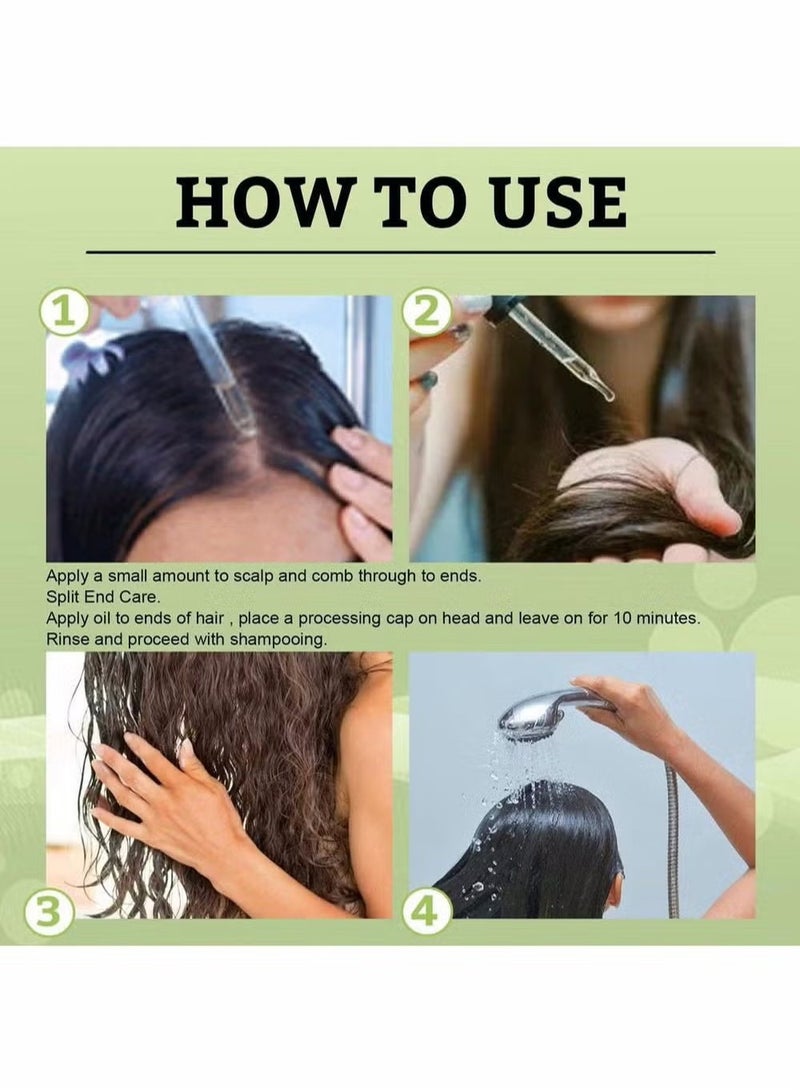 HOW TO USE

1

2

Apply a small amount to scalp and comb through to ends.
Split End Care.
Apply oil to ends of hair , place a processing cap on head and leave on for 10 minutes.
Rinse and proceed with shampooing.

3

4