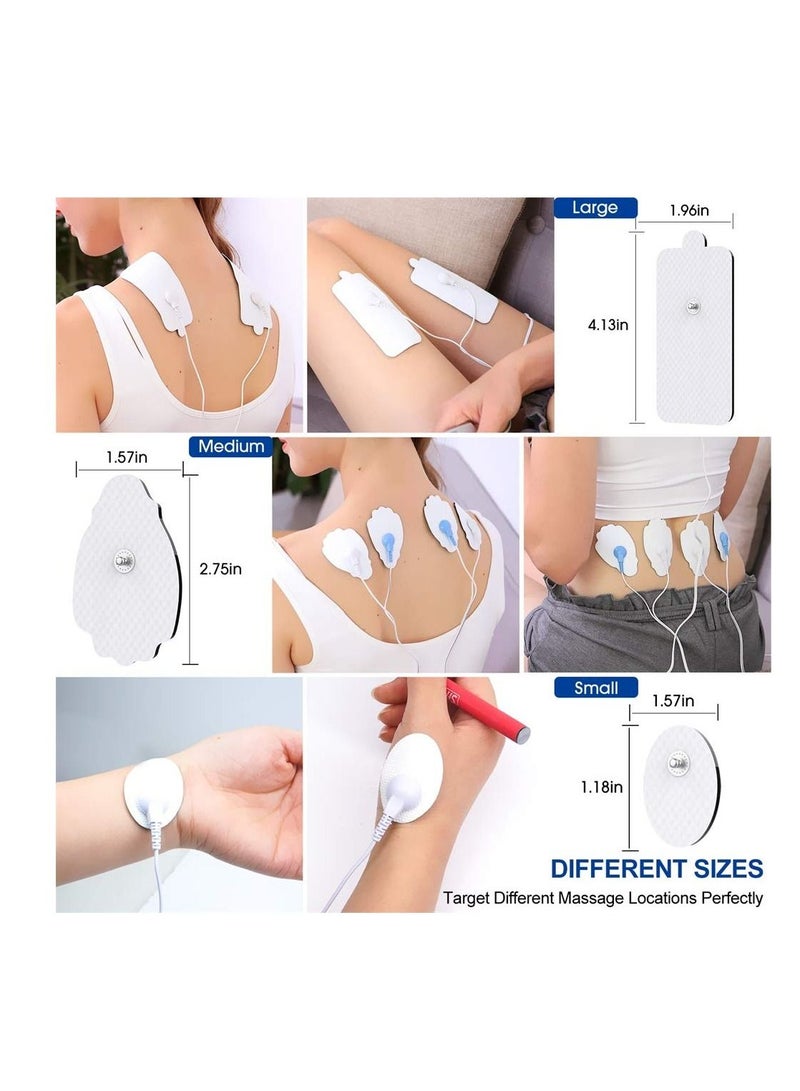 Large
1.96in
4.13in

Medium
1.57in
2.75in

Small
1.57in
1.18in

DIFFERENT SIZES
Target Different Massage Locations Perfectly