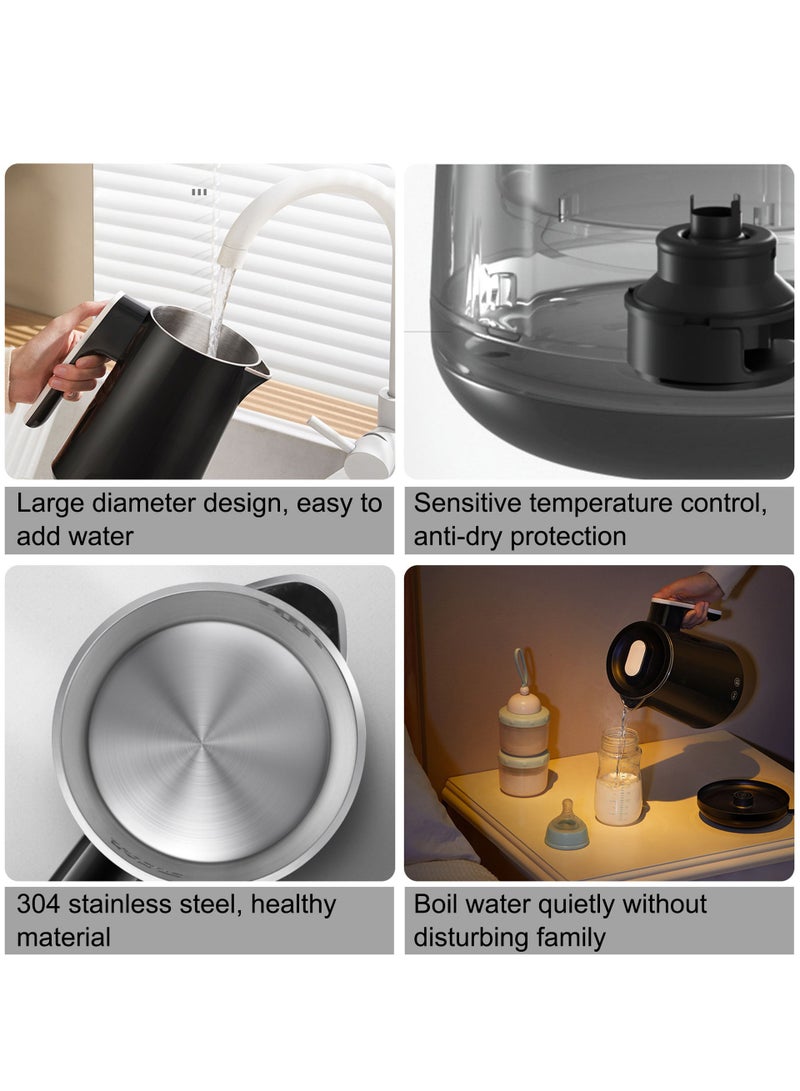 Large diameter design, easy to add water

Sensitive temperature control, anti-dry protection

304 stainless steel, healthy material

Boil water quietly without disturbing family