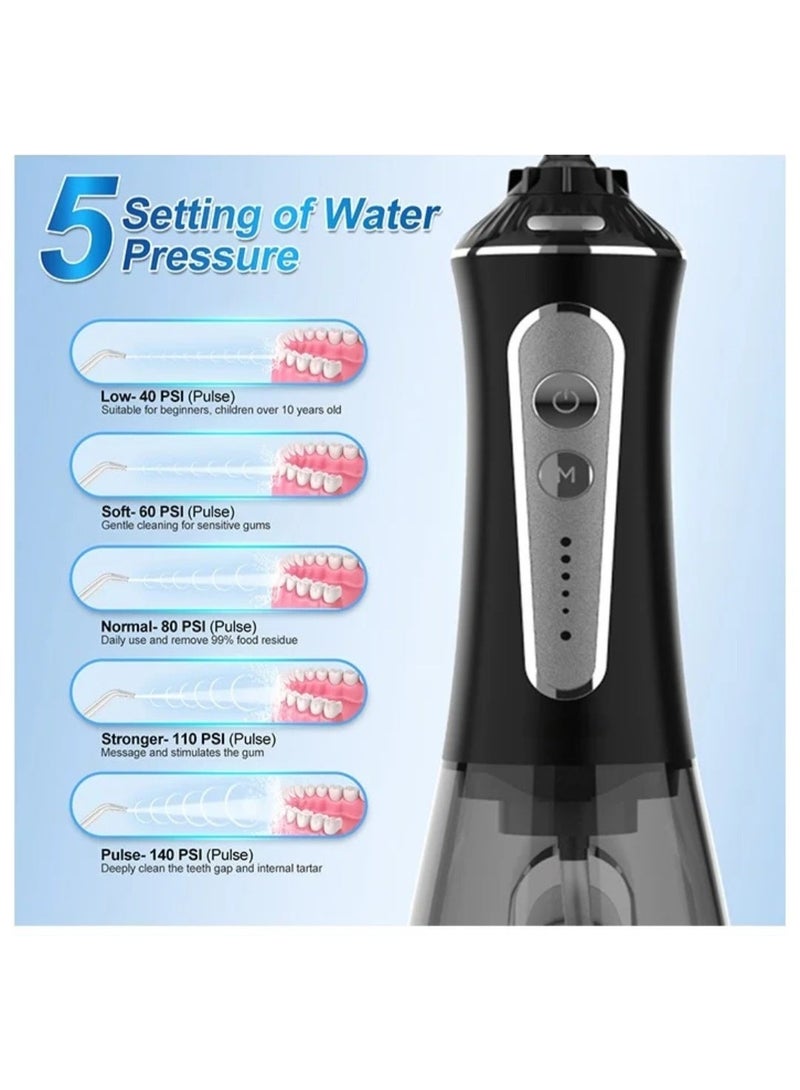 5 Setting of Water Pressure

Low- 40 PSI (Pulse)
Suitable for beginners, children over 10 years old

Soft- 60 PSI (Pulse)
Gentle cleaning for sensitive gums

Normal- 80 PSI (Pulse)
Daily use and remove 99% food residue

Stronger- 110 PSI (Pulse)
Message and stimulates the gum

Pulse- 140 PSI (Pulse)
Deeply clean the teeth gap and internal tartar

M