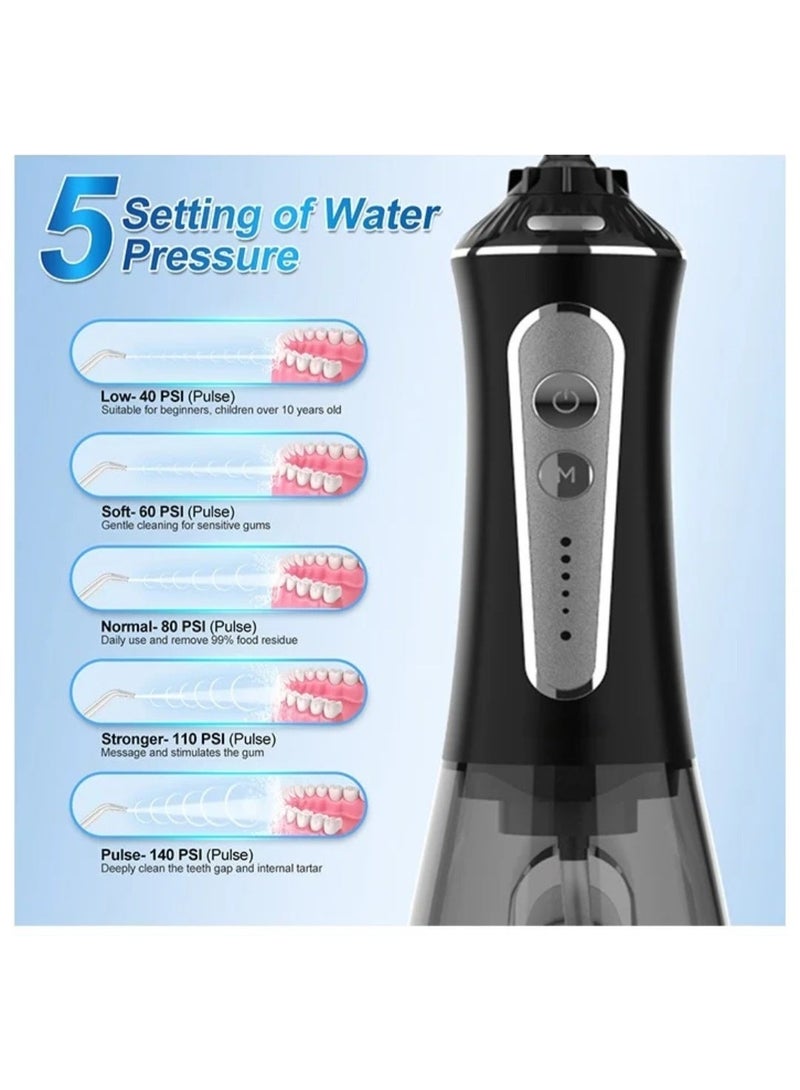 5 Setting of Water Pressure

Low- 40 PSI (Pulse)
Suitable for beginners, children over 10 years old

Soft- 60 PSI (Pulse)
Gentle cleaning for sensitive gums

Normal- 80 PSI (Pulse)
Daily use and remove 99% food residue

Stronger- 110 PSI (Pulse)
Message and stimulates the gum

Pulse- 140 PSI (Pulse)
Deeply clean the teeth gap and internal tartar

M