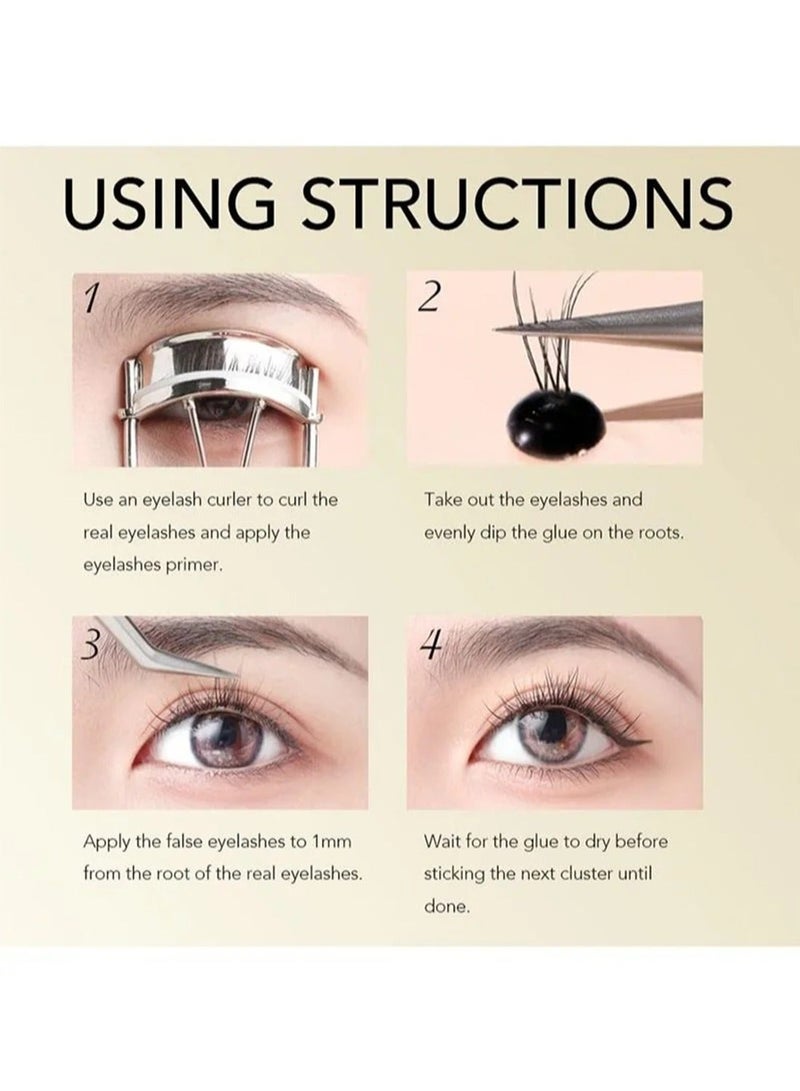 USING STRUCTIONS

1

Use an eyelash curler to curl the real eyelashes and apply the eyelashes primer.

2

Take out the eyelashes and evenly dip the glue on the roots.

3

Apply the false eyelashes to 1mm from the root of the real eyelashes.

4

Wait for the glue to dry before sticking the next cluster until done.