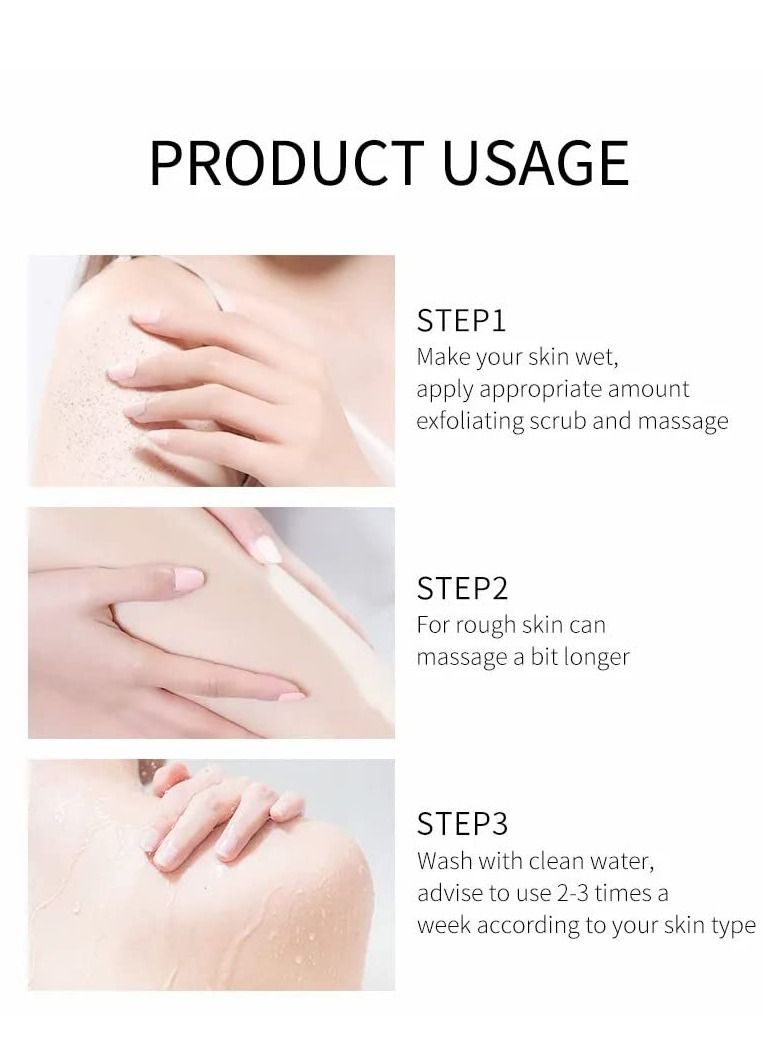 PRODUCT USAGE

STEP1
Make your skin wet, apply appropriate amount exfoliating scrub and massage

STEP2
For rough skin can massage a bit longer

STEP3
Wash with clean water, advise to use 2-3 times a week according to your skin type