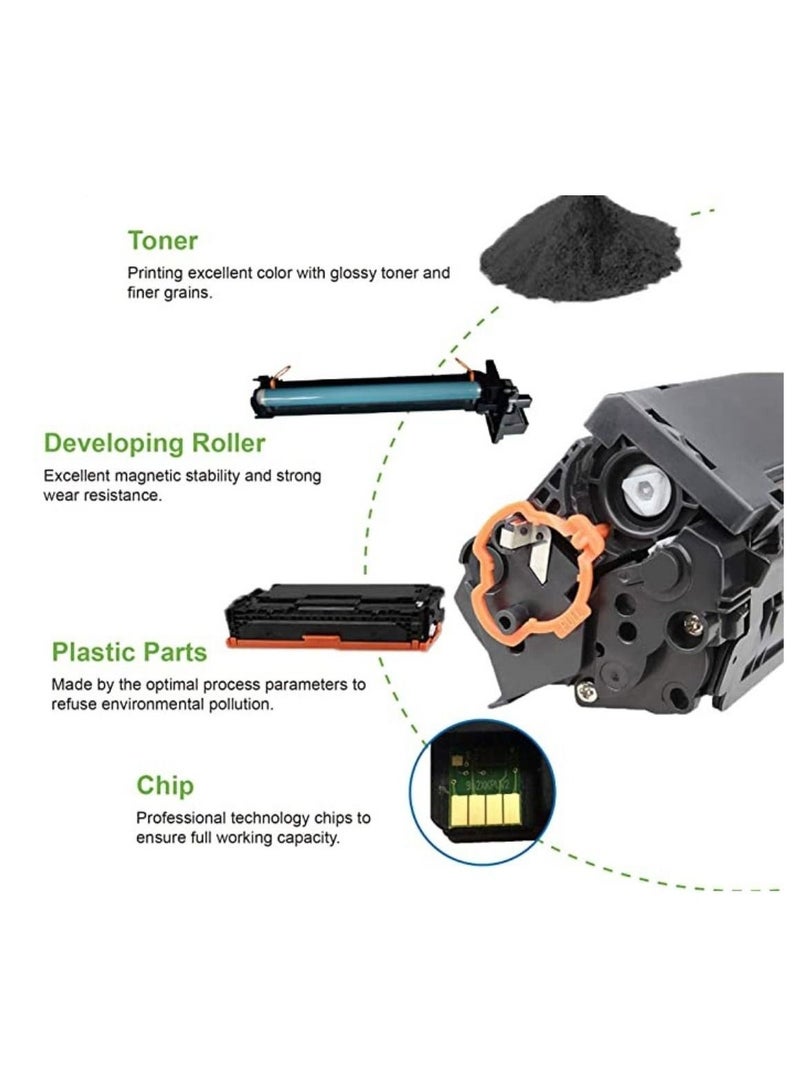 Toner
Printing excellent color with glossy toner and finer grains.

Developing Roller
Excellent magnetic stability and strong wear resistance.

Plastic Parts
Made by the optimal process parameters to refuse environmental pollution.

Chip
Professional technology chips to ensure full working capacity.