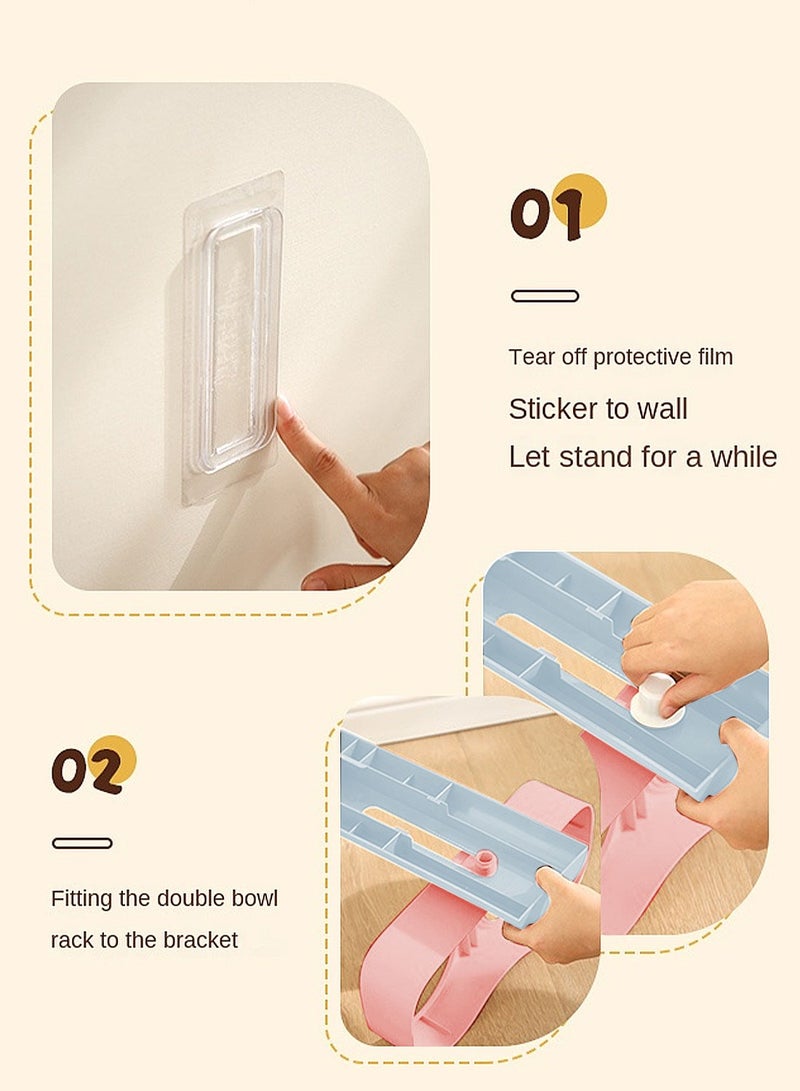 01

Tear off protective film

Sticker to wall

Let stand for a while

02

Fitting the double bowl rack to the bracket