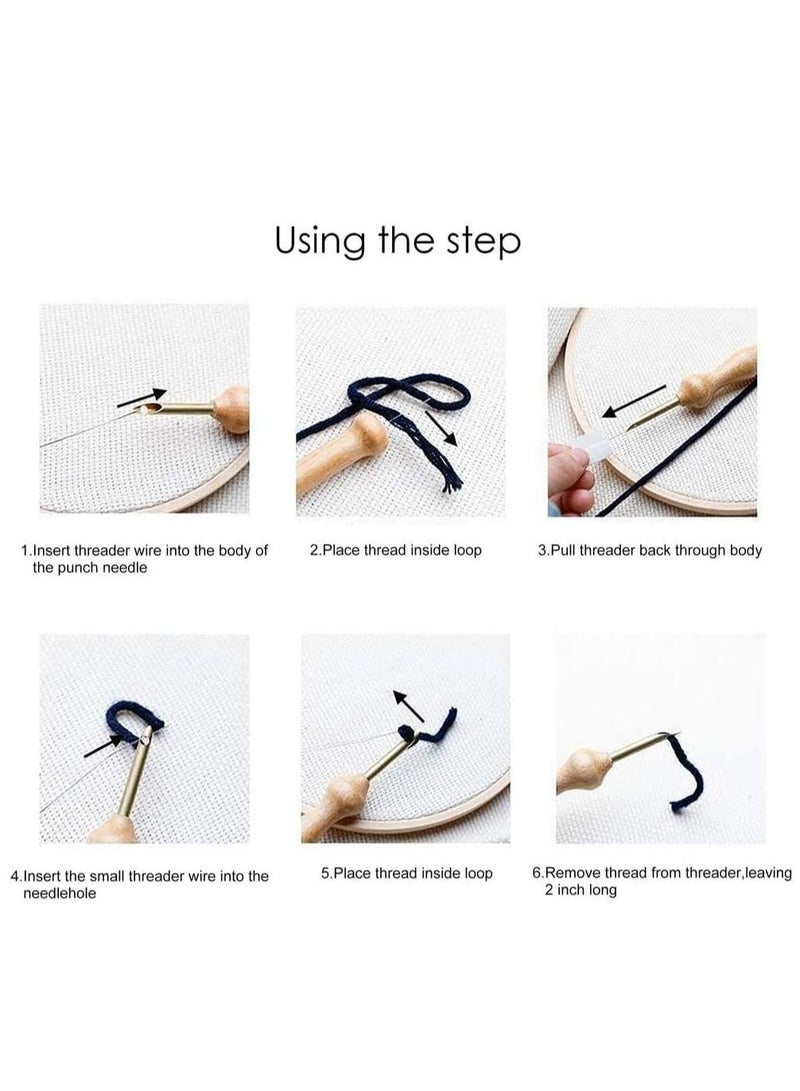 Using the step

1.Insert threader wire into the body of the punch needle

2.Place thread inside loop

3.Pull threader back through body

4.Insert the small threader wire into the needlehole

5.Place thread inside loop

6.Remove thread from threader,leaving 2 inch long