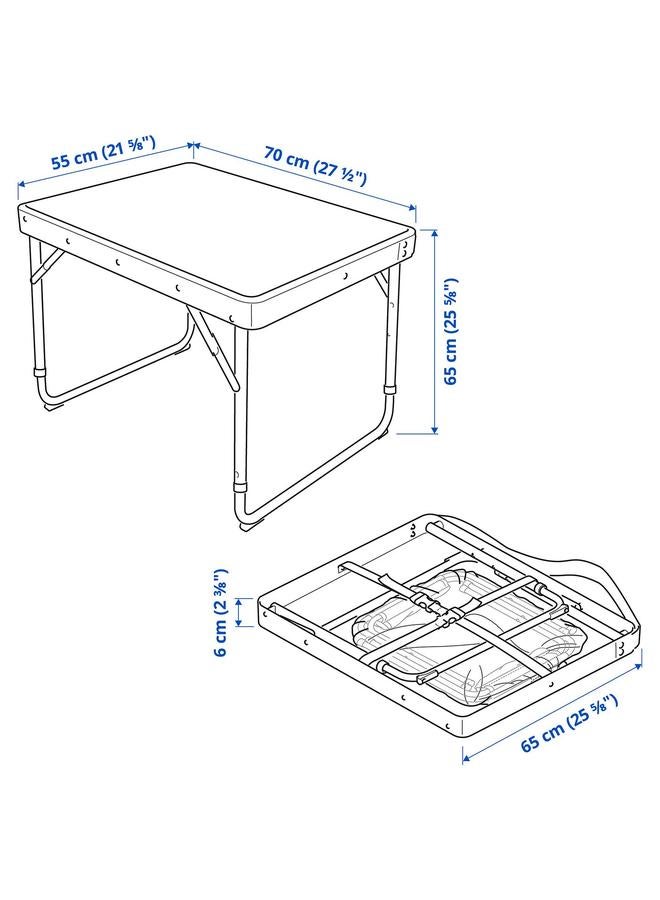 55 cm (21 ⅝")
70 cm (27 ½")
65 cm (25 ⅝")
6 cm (2 ⅜")
65 cm (25 ⅝")