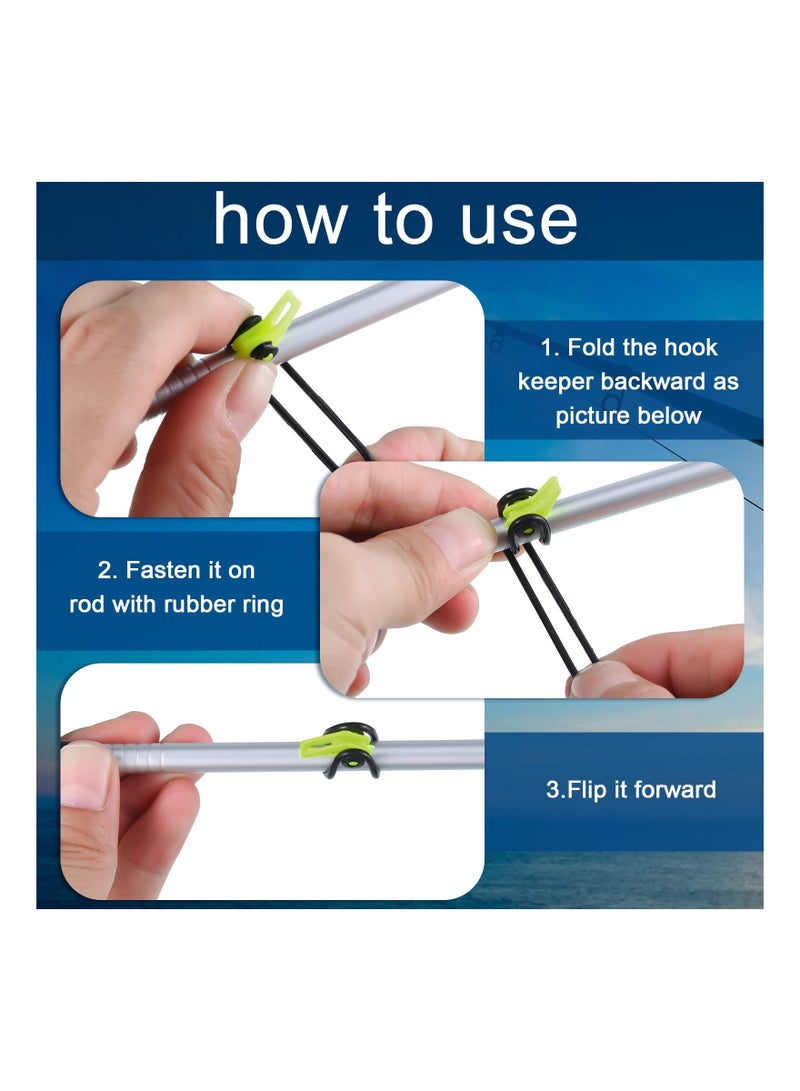 how to use

1. Fold the hook keeper backward as picture below

2. Fasten it on rod with rubber ring

3.Flip it forward