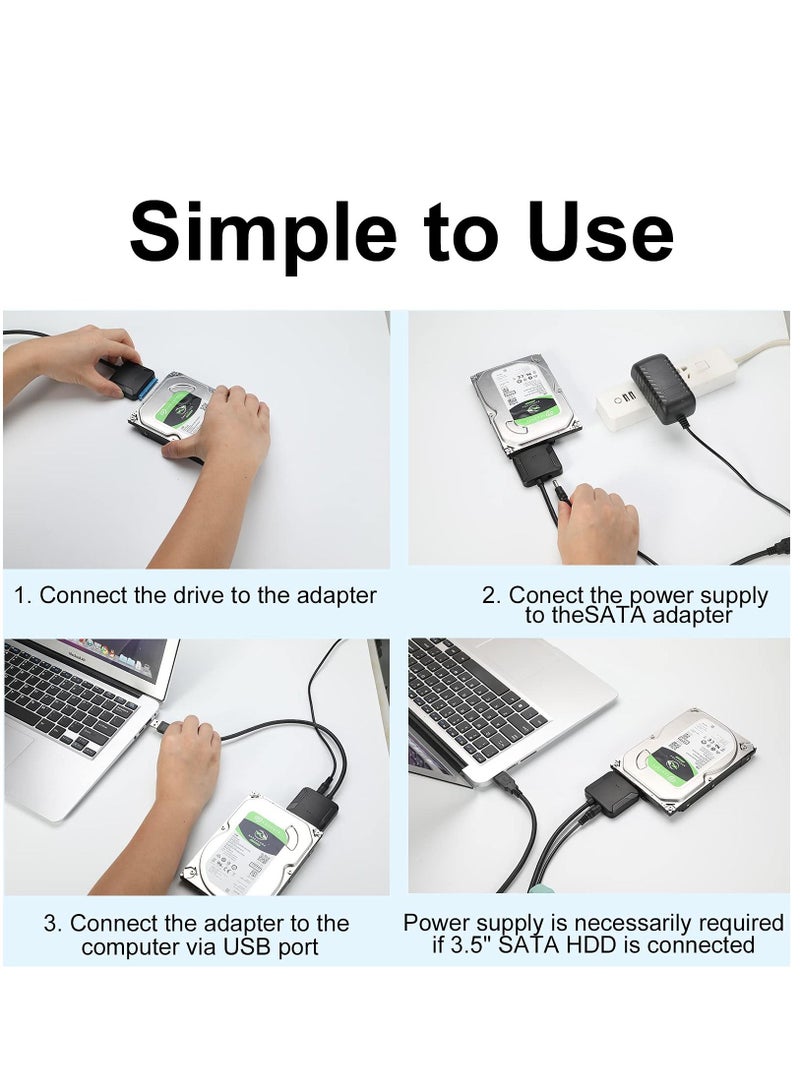 Simple to Use

1. Connect the drive to the adapter

2. Conect the power supply to theSATA adapter

3. Connect the adapter to the computer via USB port

Power supply is necessarily required if 3.5" SATA HDD is connected