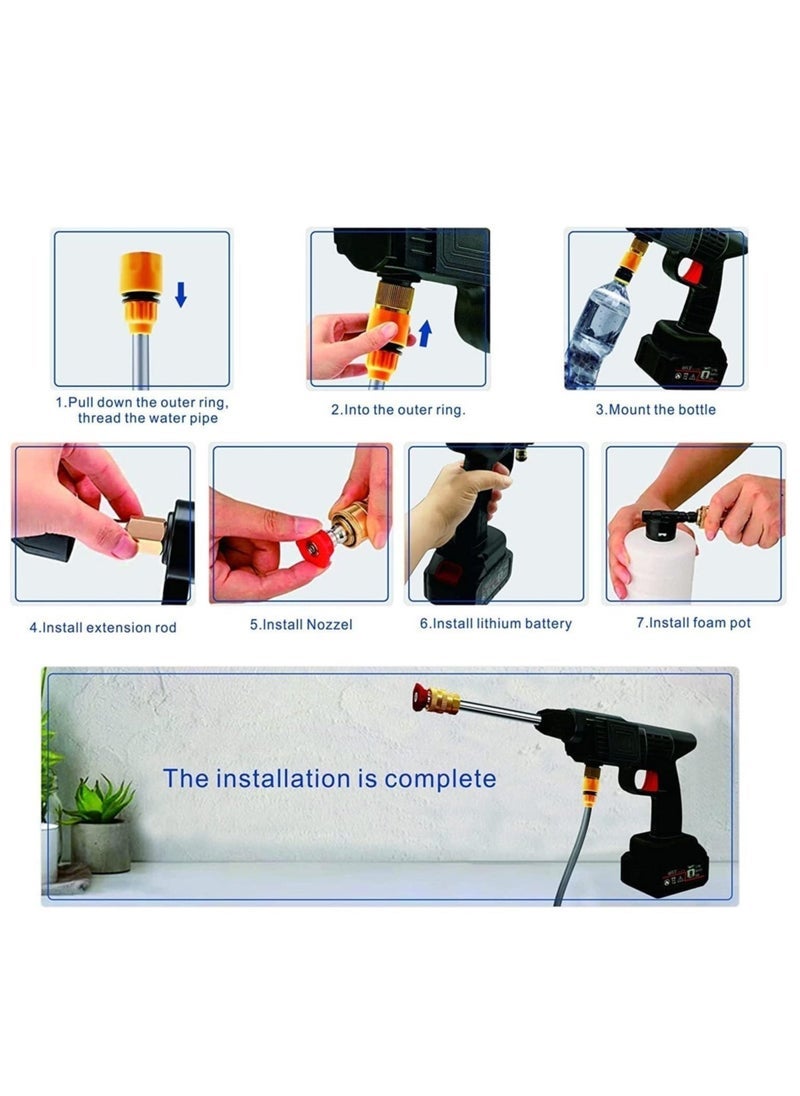 1.Pull down the outer ring, thread the water pipe

2.Into the outer ring.

3.Mount the bottle

4.Install extension rod

5.Install Nozzel

6.Install lithium battery

7.Install foam pot

The installation is complete