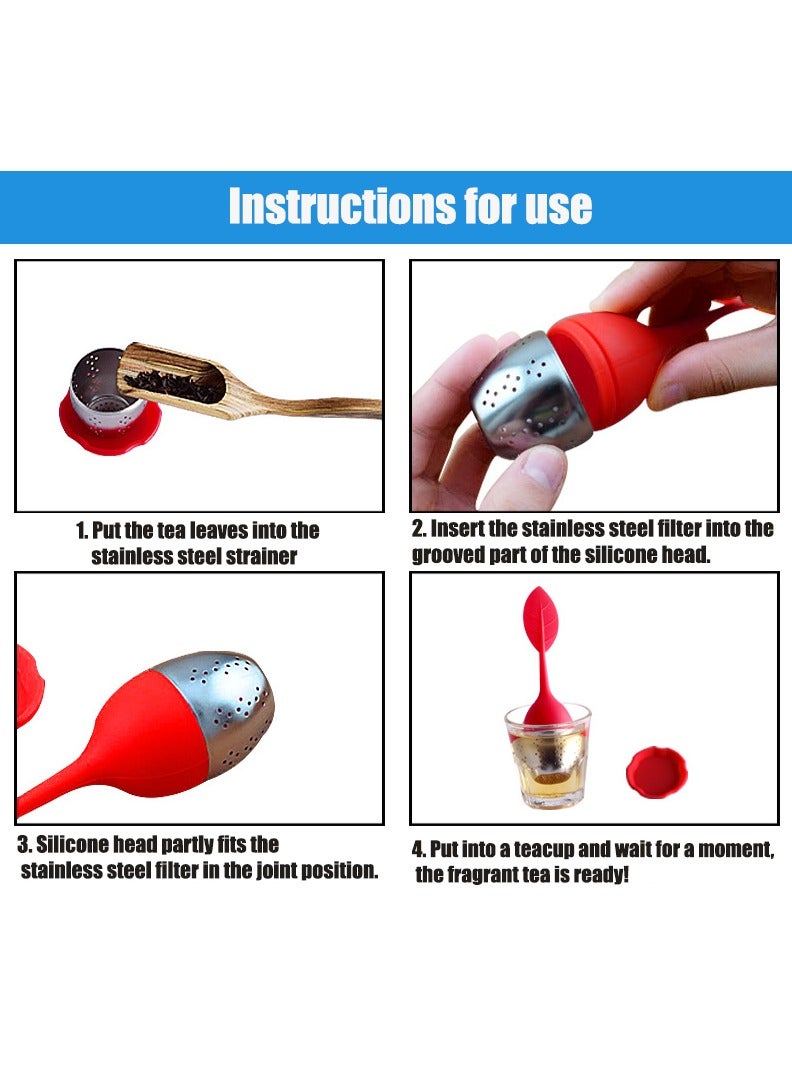 Instructions for use

1. Put the tea leaves into the stainless steel strainer

2. Insert the stainless steel filter into the grooved part of the silicone head.

3. Silicone head partly fits the stainless steel filter in the joint position.

4. Put into a teacup and wait for a moment, the fragrant tea is ready!