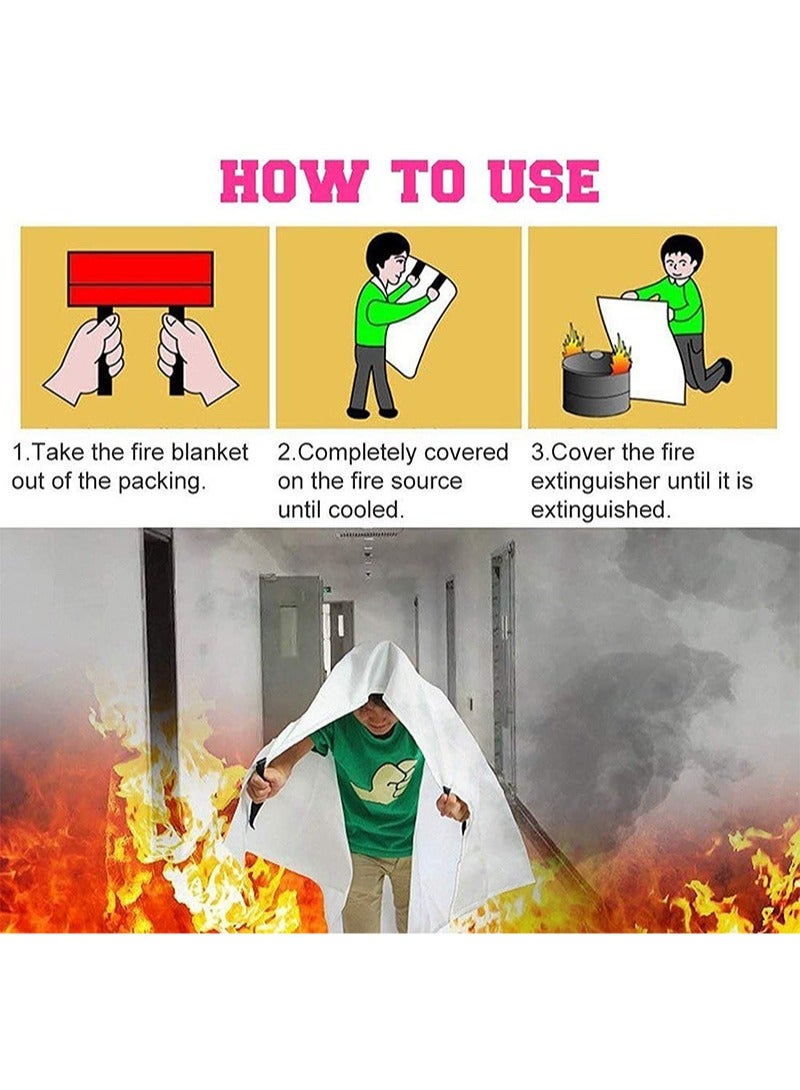 HOW TO USE

1.Take the fire blanket out of the packing.

2.Completely covered on the fire source until cooled.

3.Cover the fire extinguisher until it is extinguished.