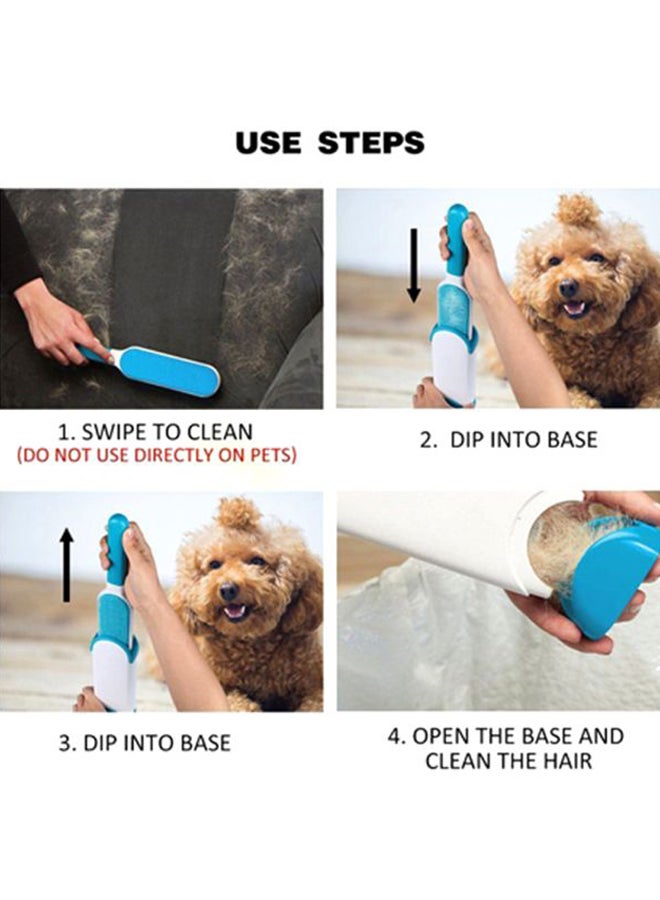 USE STEPS

1. SWIPE TO CLEAN
(DO NOT USE DIRECTLY ON PETS)

2. DIP INTO BASE

3. DIP INTO BASE

4. OPEN THE BASE AND CLEAN THE HAIR