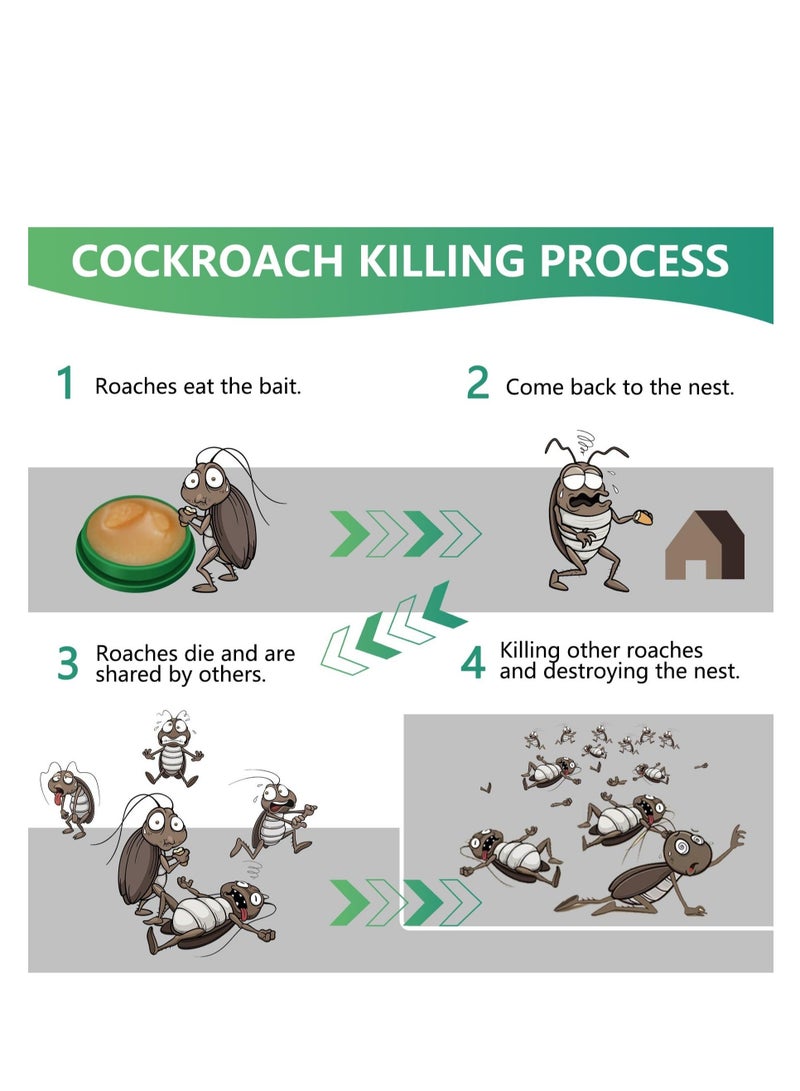 COCKROACH KILLING PROCESS

1 Roaches eat the bait.

2 Come back to the nest.

3 Roaches die and are shared by others.

4 Killing other roaches and destroying the nest.