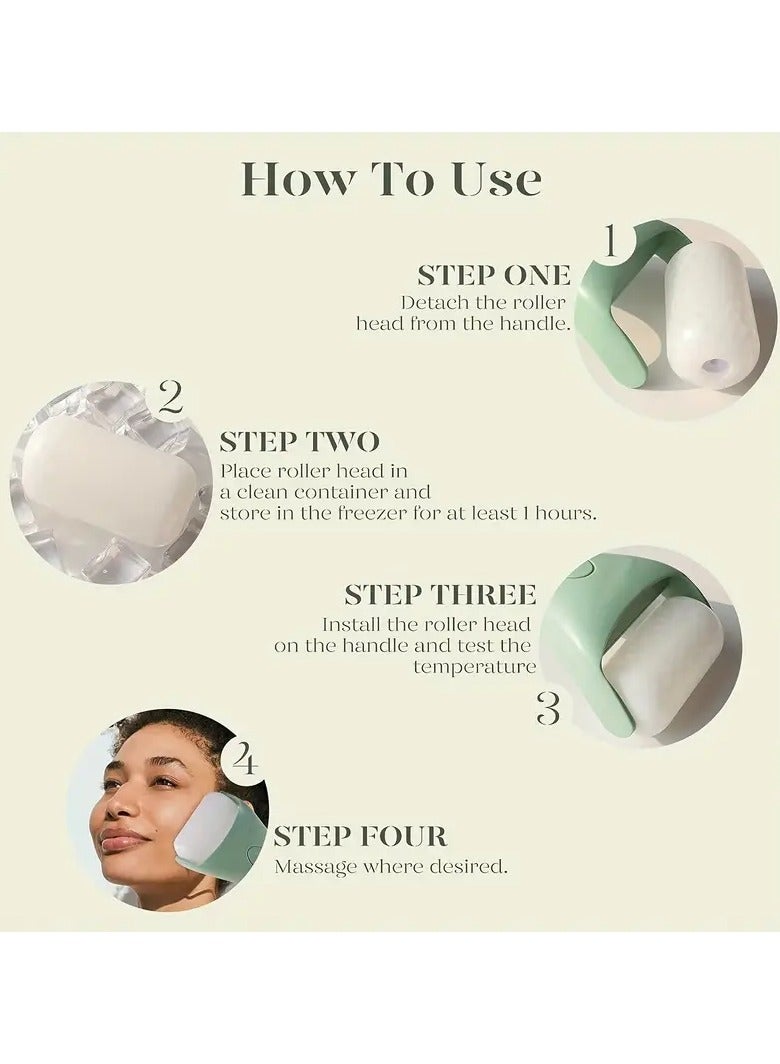 How To Use

1

STEP ONE
Detach the roller head from the handle.

2

STEP TWO
Place roller head in a clean container and store in the freezer for at least 1 hours.

STEP THREE
Install the roller head on the handle and test the temperature

3

4

STEP FOUR
Massage where desired.