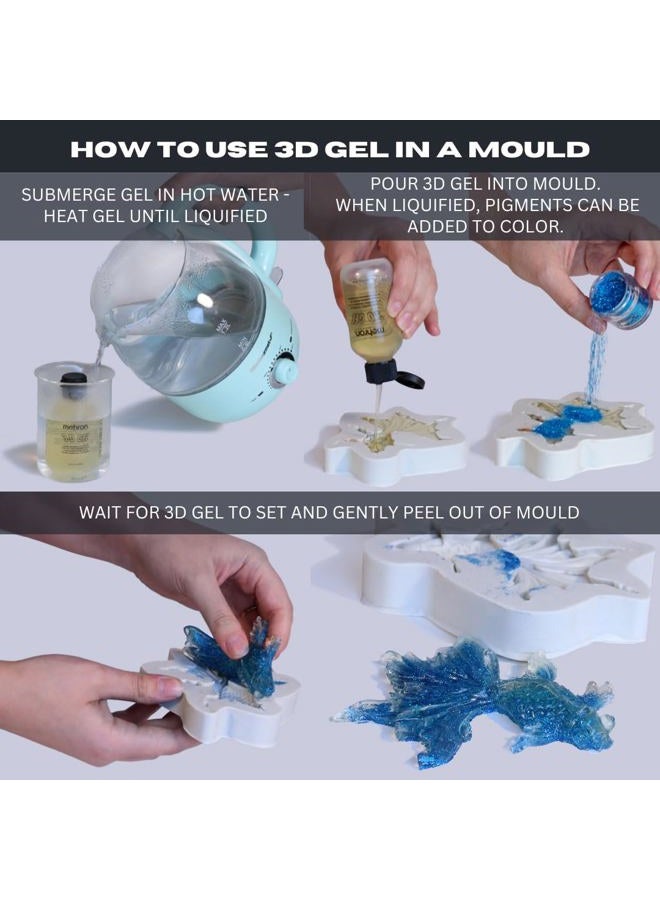 HOW TO USE 3D GEL IN A MOULD

SUBMERGE GEL IN HOT WATER - HEAT GEL UNTIL LIQUIFIED

POUR 3D GEL INTO MOULD. WHEN LIQUIFIED, PIGMENTS CAN BE ADDED TO COLOR.

mehron

WAIT FOR 3D GEL TO SET AND GENTLY PEEL OUT OF MOULD