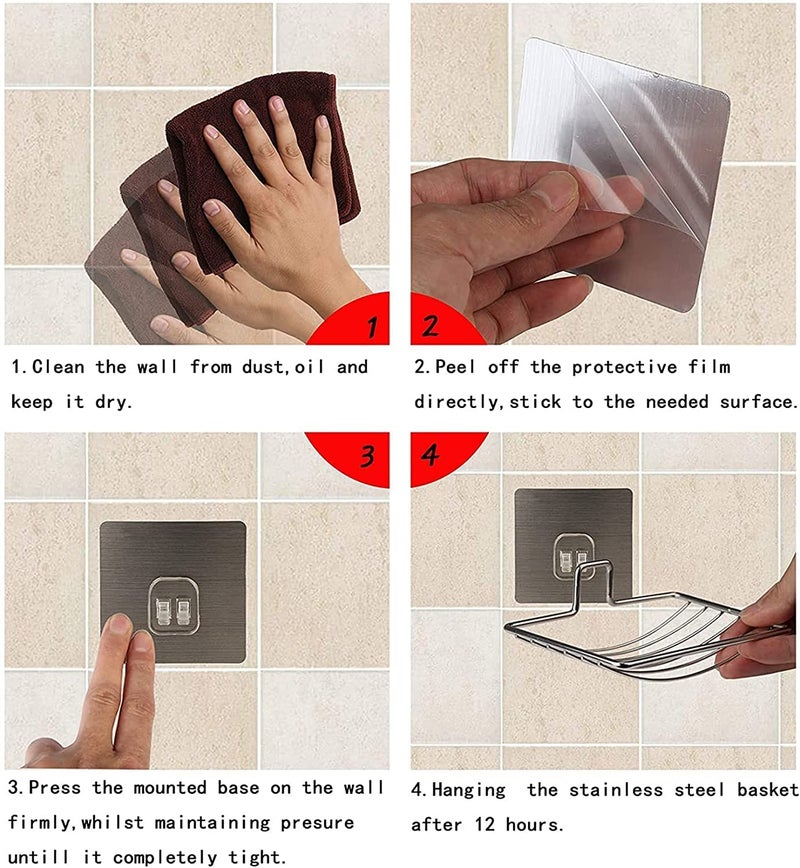 1

2

1.Clean the wall from dust,oil and keep it dry.

2.Peel off the protective film directly,stick to the needed surface.

3

4

3.Press the mounted base on the wall firmly,whilst maintaining presure untill it completely tight.

4.Hanging the stainless steel basket after 12 hours.