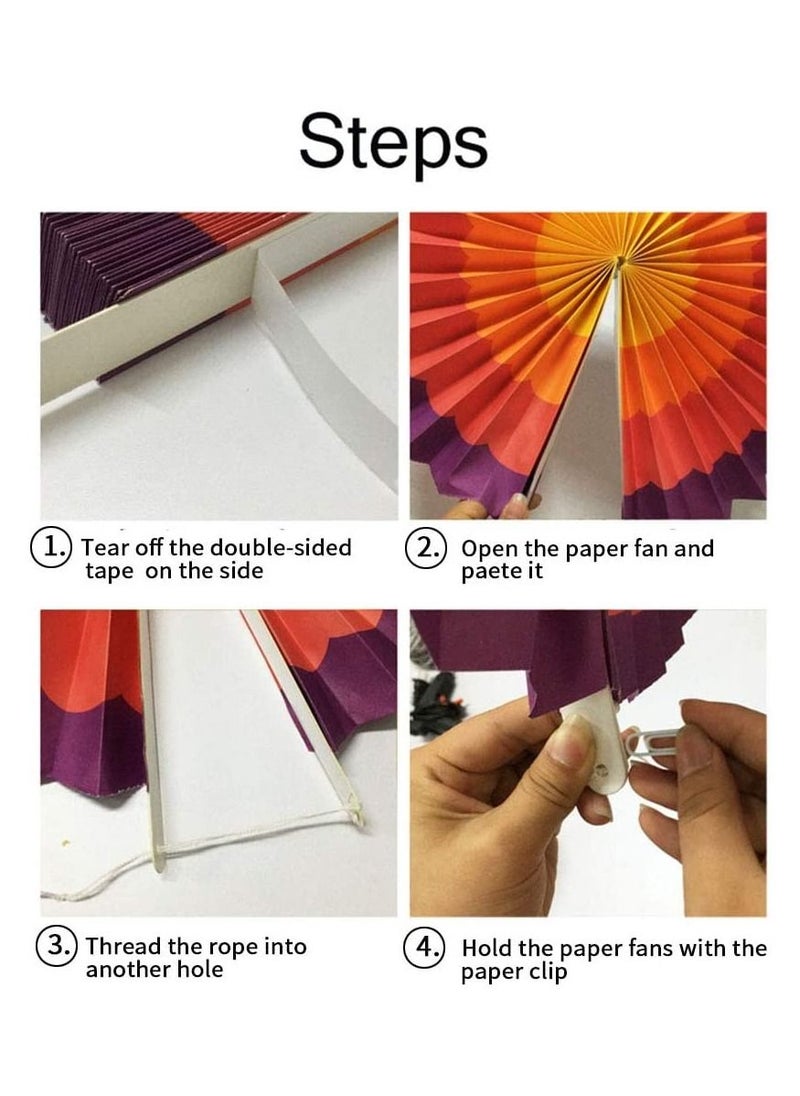 Steps

1. Tear off the double-sided tape on the side

2. Open the paper fan and paete it

3. Thread the rope into another hole

4. Hold the paper fans with the paper clip