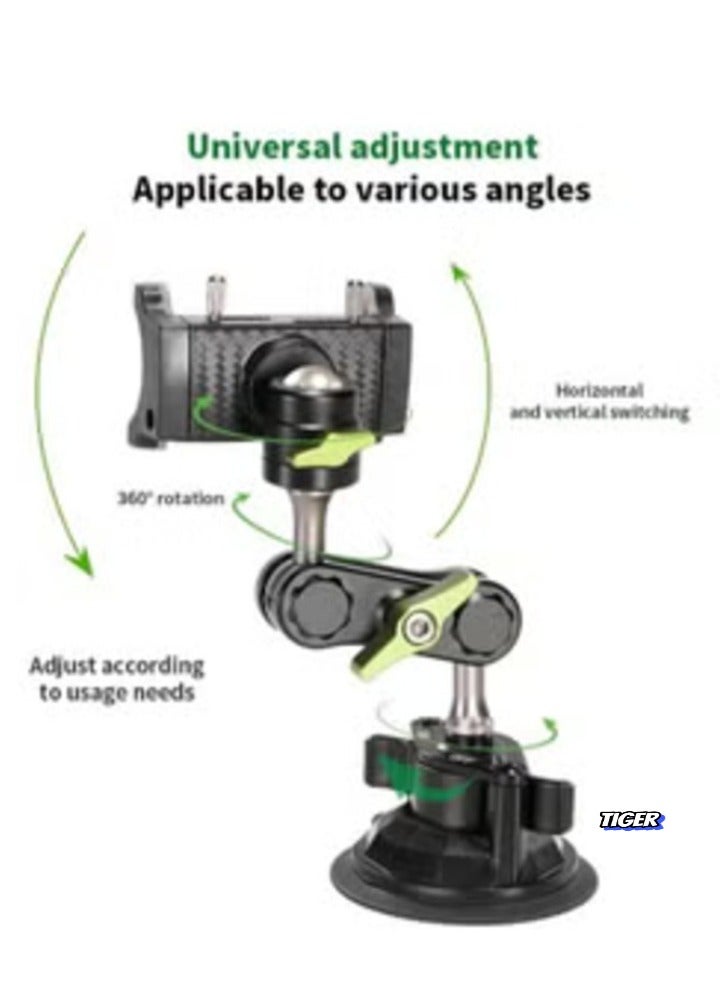 Universal adjustment
Applicable to various angles

Horizontal and vertical switching

360° rotation

Adjust according to usage needs

TIGER