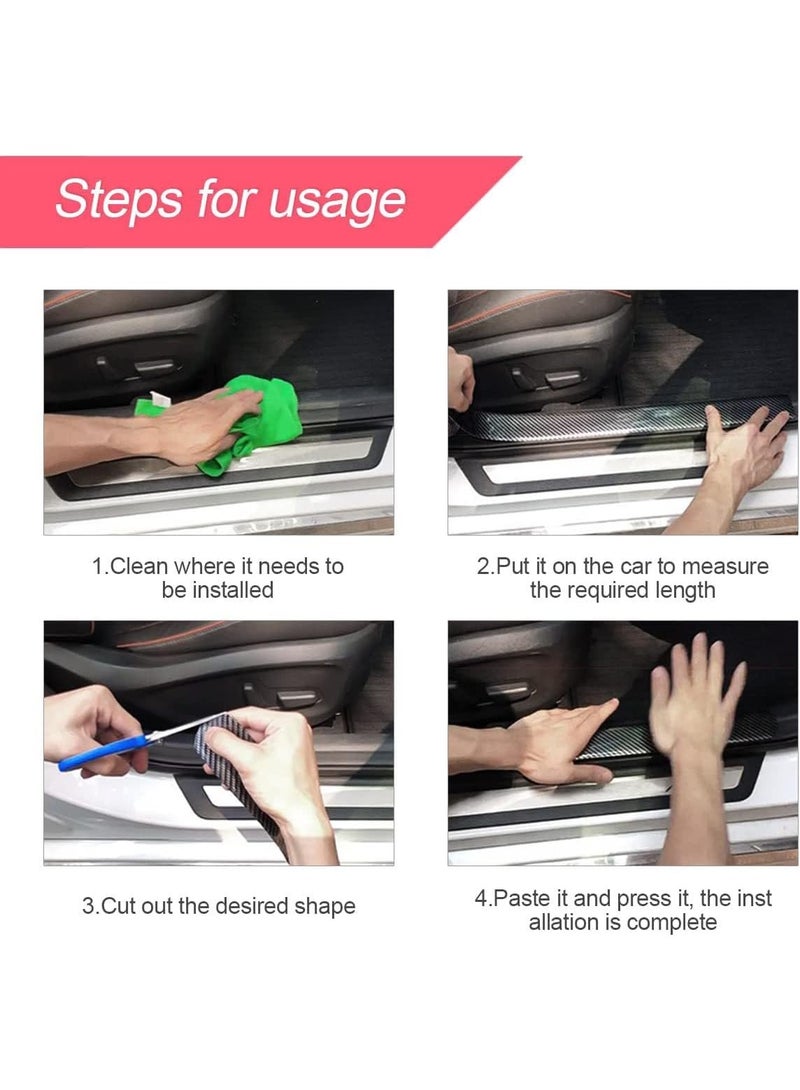 Steps for usage

1.Clean where it needs to be installed

2.Put it on the car to measure the required length

3.Cut out the desired shape

4.Paste it and press it, the inst allation is complete