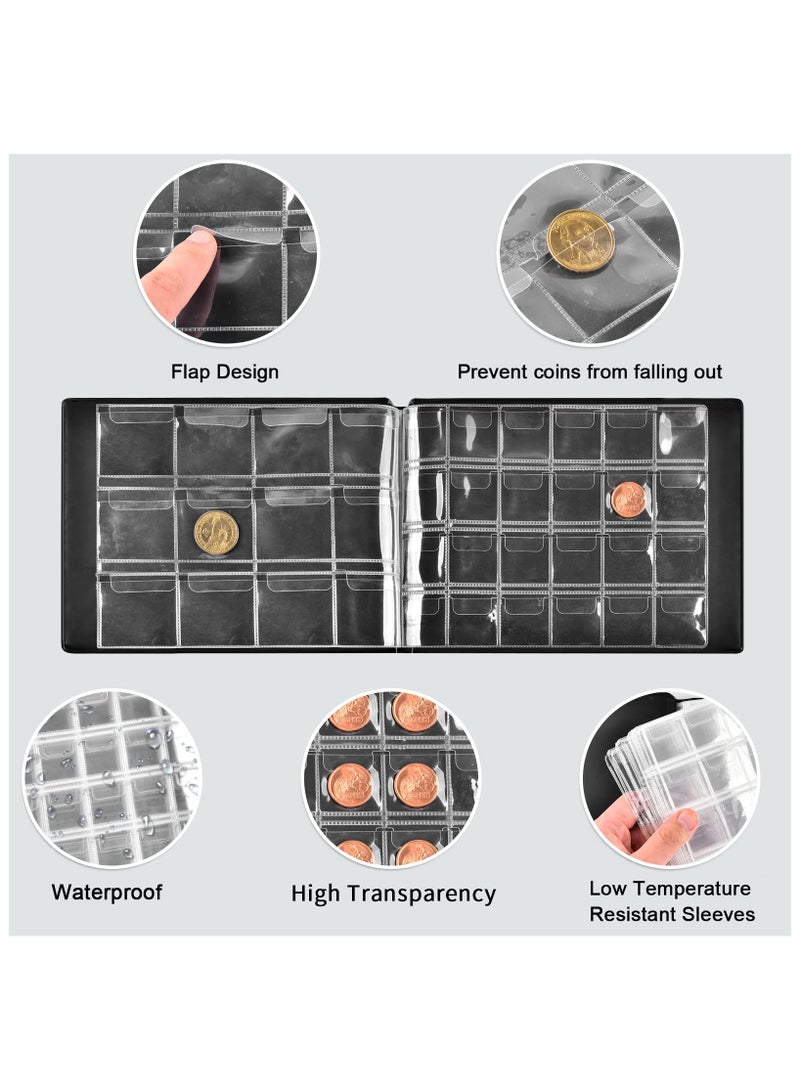 Flap Design

Prevent coins from falling out

Waterproof

High Transparency

Low Temperature Resistant Sleeves