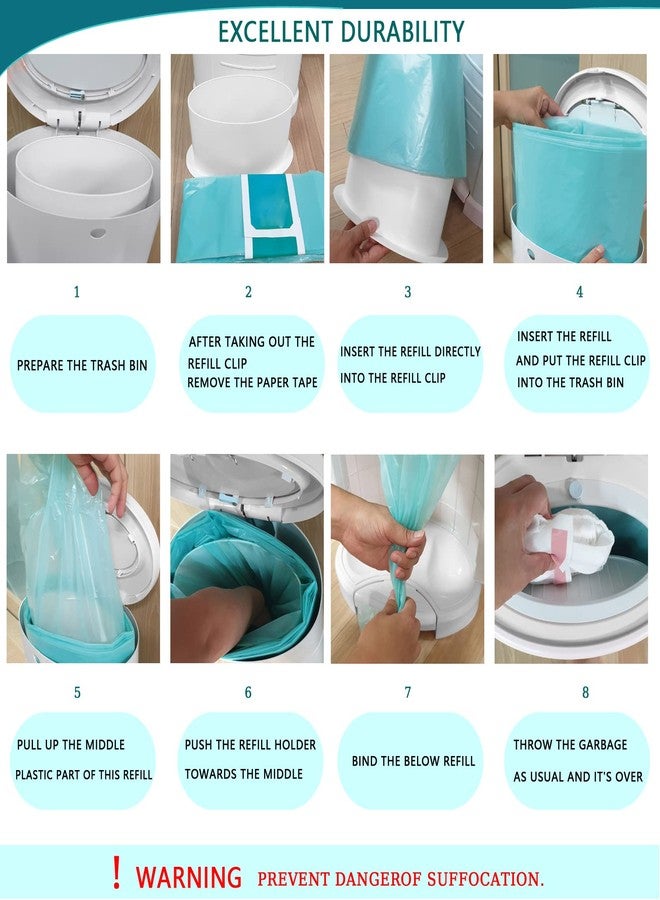 EXCELLENT DURABILITY

1

PREPARE THE TRASH BIN

2

AFTER TAKING OUT THE REFILL CLIP
REMOVE THE PAPER TAPE

3

INSERT THE REFILL DIRECTLY INTO THE REFILL CLIP

4

INSERT THE REFILL AND PUT THE REFILL CLIP INTO THE TRASH BIN

5

PULL UP THE MIDDLE PLASTIC PART OF THIS REFILL

6

PUSH THE REFILL HOLDER TOWARDS THE MIDDLE

7

BIND THE BELOW REFILL

8

THROW THE GARBAGE AS USUAL AND IT'S OVER

! WARNING PREVENT DANGEROF SUFFOCATION.