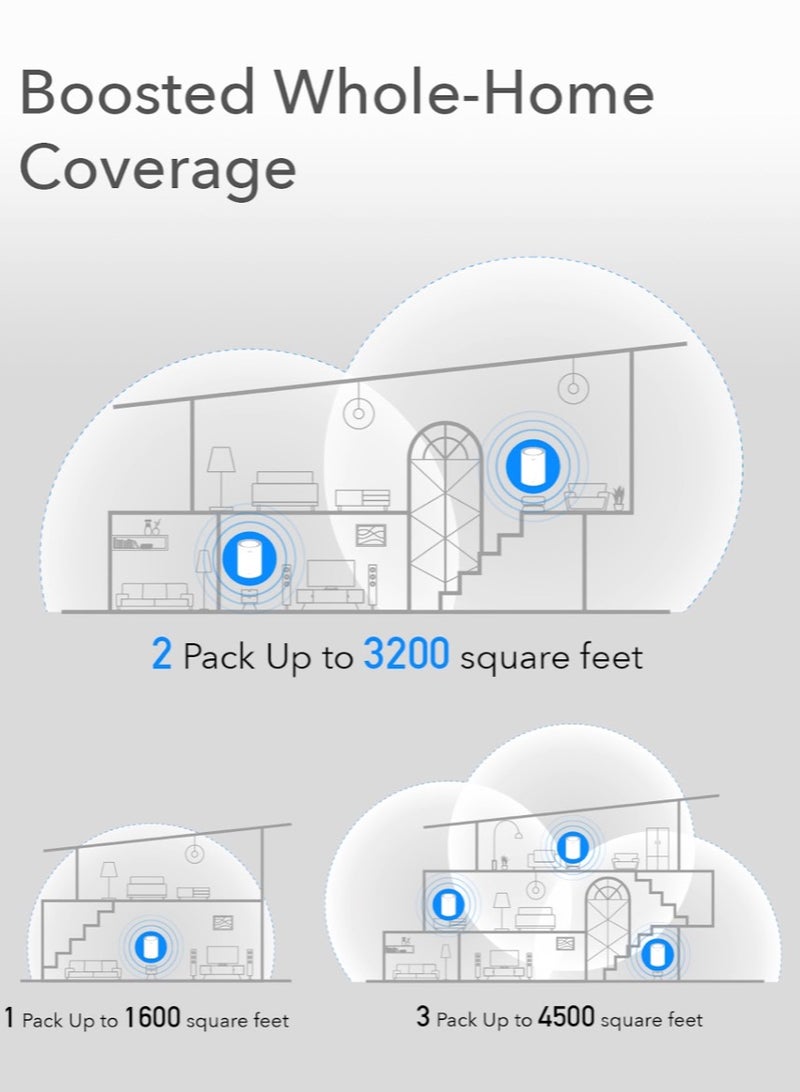 Boosted Whole-Home Coverage

2 Pack Up to 3200 square feet

1 Pack Up to 1600 square feet

3 Pack Up to 4500 square feet