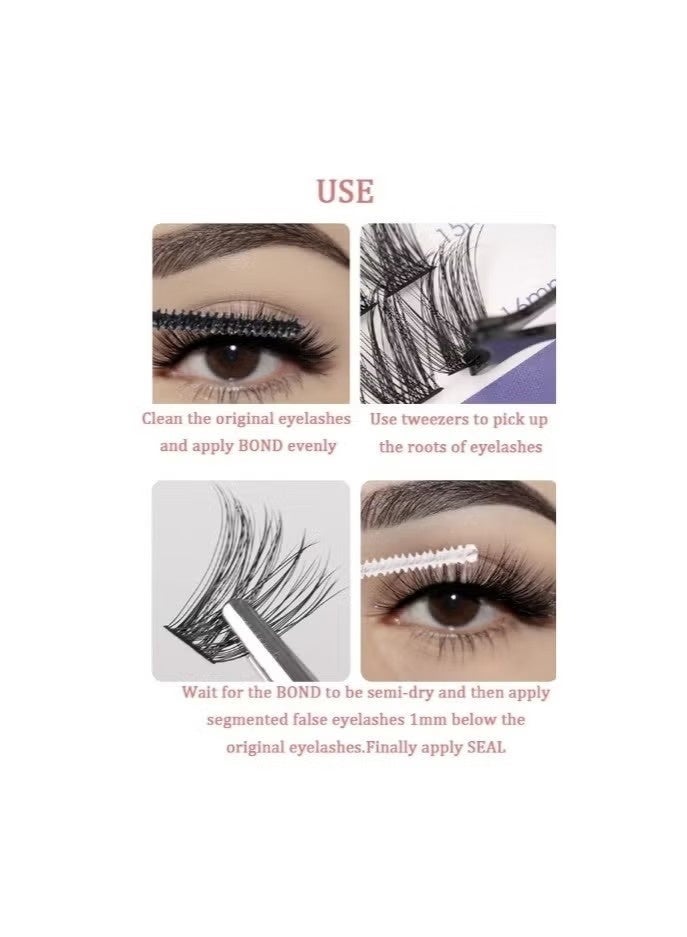 USE

Clean the original eyelashes and apply BOND evenly

Use tweezers to pick up the roots of eyelashes

Wait for the BOND to be semi-dry and then apply segmented false eyelashes 1mm below the original eyelashes.Finally apply SEAL