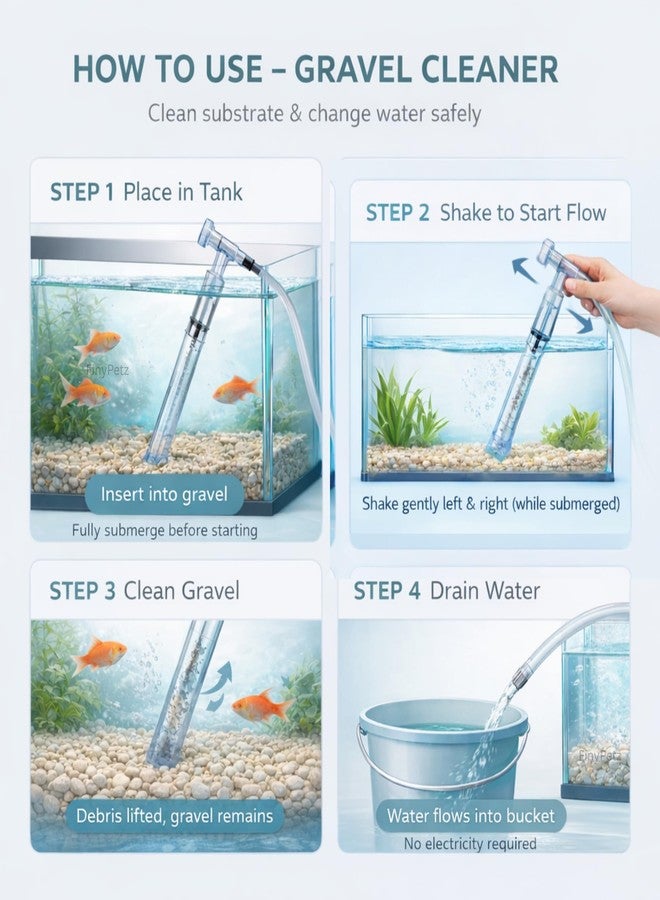 HOW TO USE – GRAVEL CLEANER

Clean substrate & change water safely

STEP 1 Place in Tank

TinyPetz

Insert into gravel

Fully submerge before starting

STEP 2 Shake to Start Flow

Shake gently left & right (while submerged)

STEP 3 Clean Gravel

Debris lifted, gravel remains

STEP 4 Drain Water

TinyPetz

Water flows into bucket

No electricity required