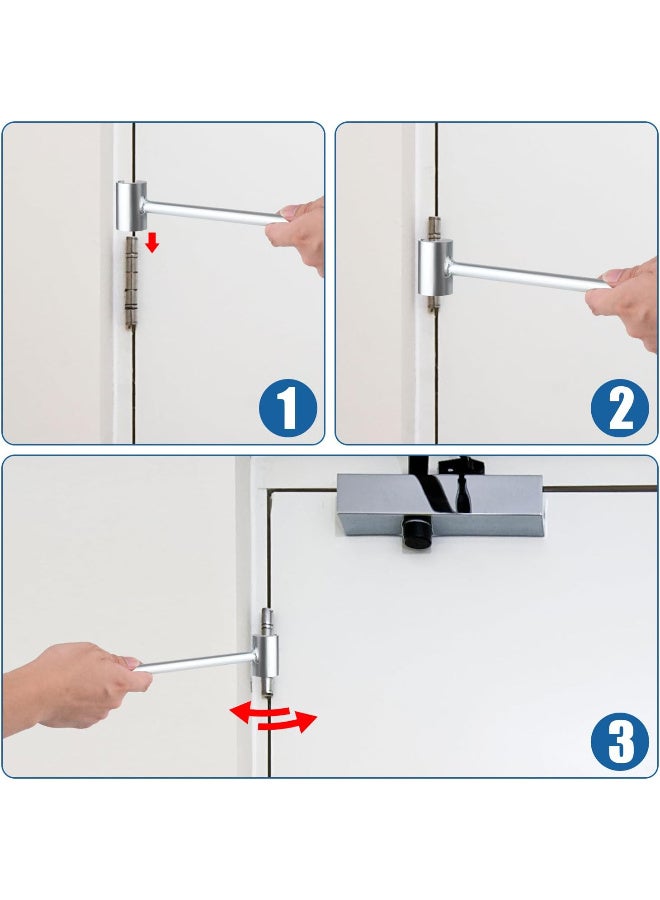 1

2

3