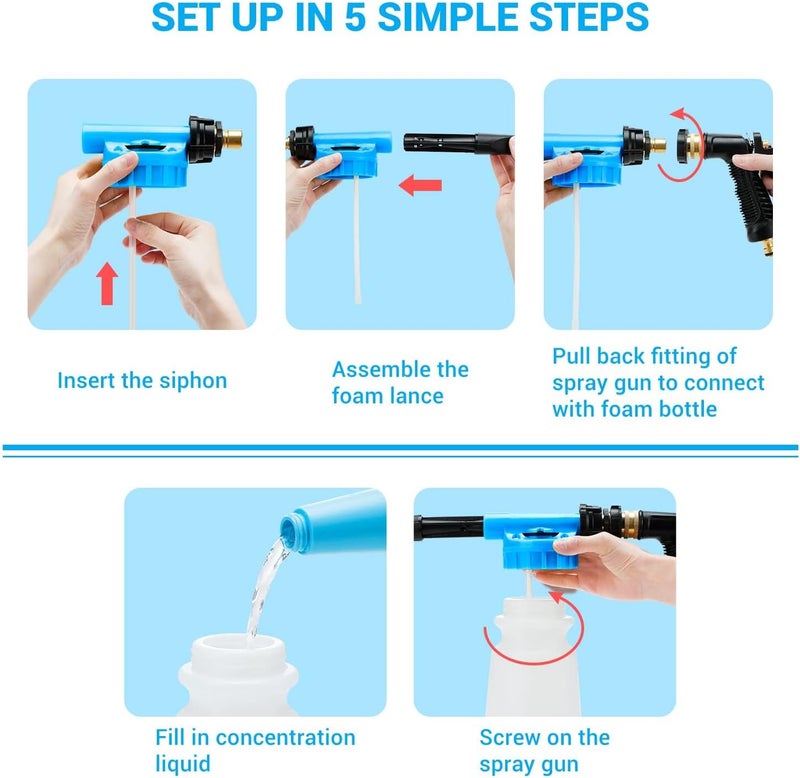 SET UP IN 5 SIMPLE STEPS

Insert the siphon

Assemble the foam lance

Pull back fitting of spray gun to connect with foam bottle

Fill in concentration liquid

Screw on the spray gun