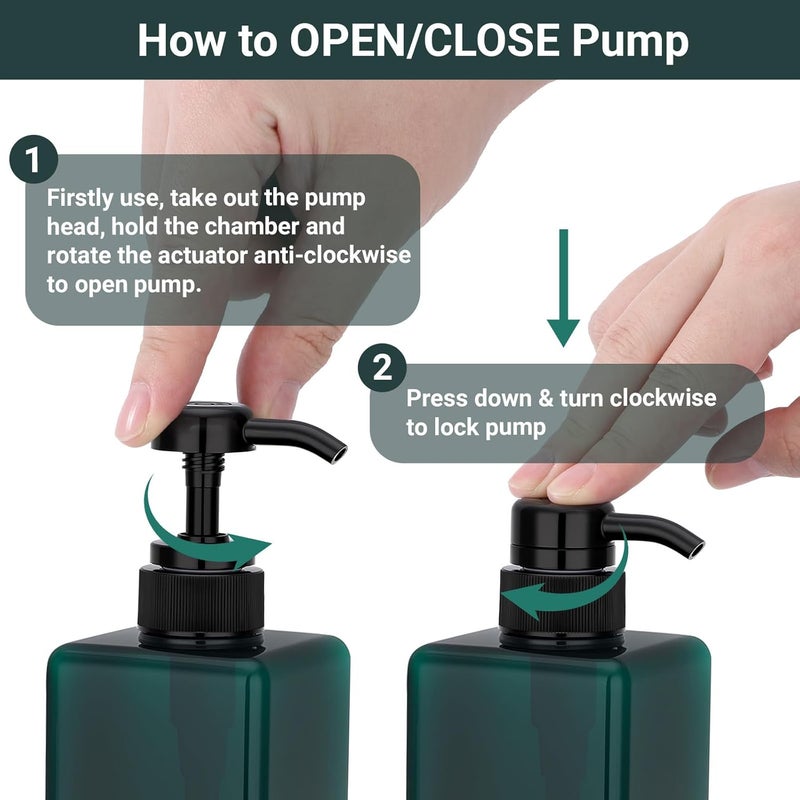 How to OPEN/CLOSE Pump

1

Firstly use, take out the pump head, hold the chamber and rotate the actuator anti-clockwise to open pump.

2

Press down & turn clockwise to lock pump