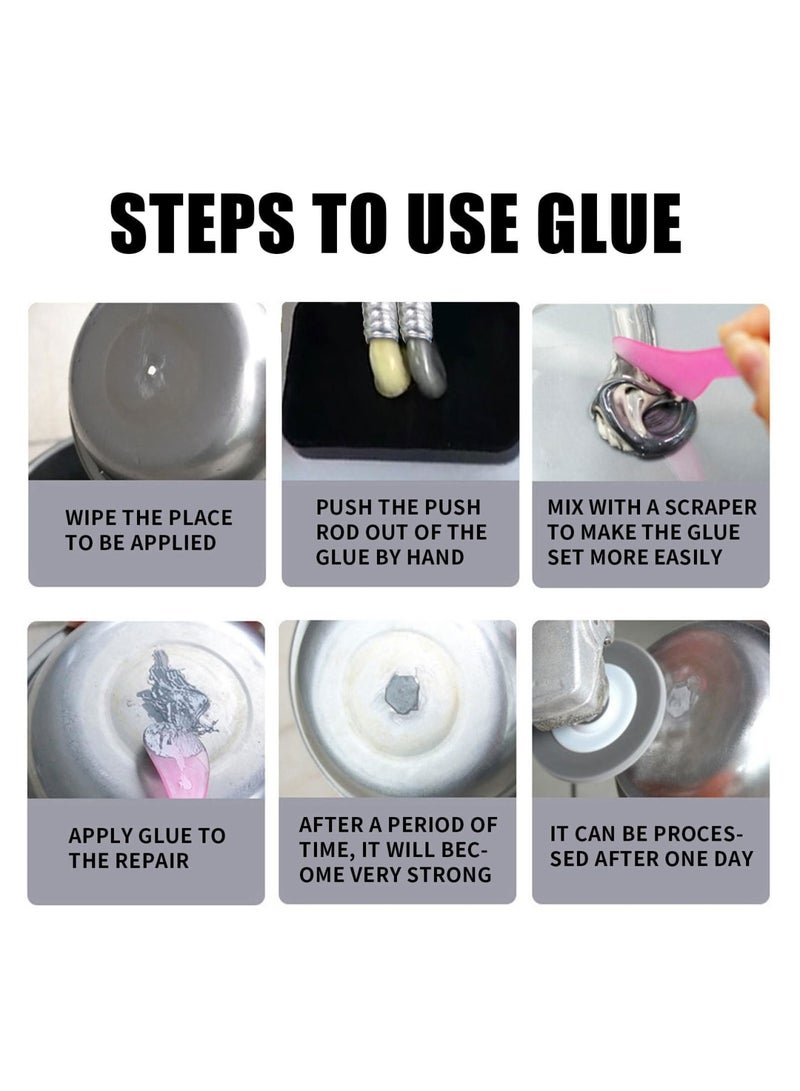 STEPS TO USE GLUE

WIPE THE PLACE TO BE APPLIED

PUSH THE PUSH ROD OUT OF THE GLUE BY HAND

MIX WITH A SCRAPER TO MAKE THE GLUE SET MORE EASILY

APPLY GLUE TO THE REPAIR

AFTER A PERIOD OF TIME, IT WILL BECOME VERY STRONG

IT CAN BE PROCESSED AFTER ONE DAY